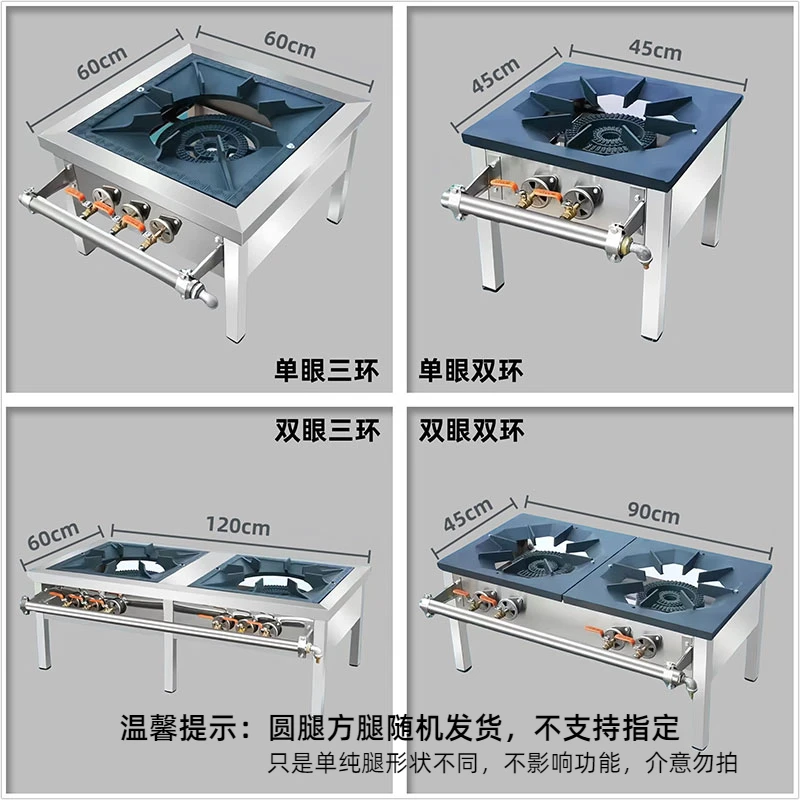 60cm
60cm
单眼三环

45cm
45cm
单眼双环

双眼三环
60cm
120cm

双眼双环
45cm
90cm

温馨提示：圆腿方腿随机发货，不支持指定
只是单纯腿形状不同，不影响功能，介意勿拍