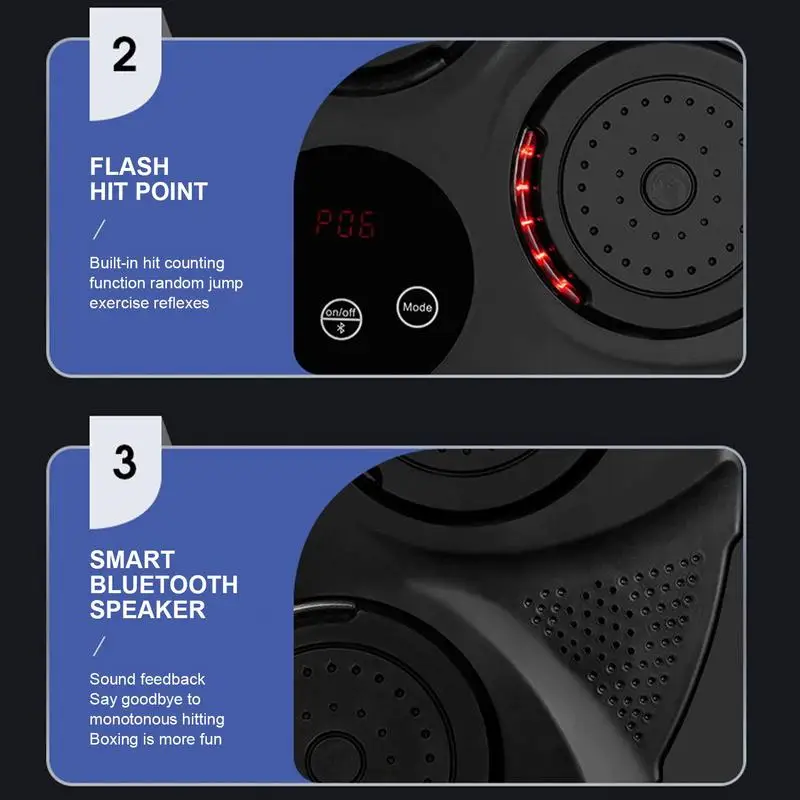 2

FLASH
HIT POINT

/

Built-in hit counting function random jump exercise reflexes

P06

on/off

Mode

3

SMART
BLUETOOTH
SPEAKER

/

Sound feedback
Say goodbye to monotonous hitting
Boxing is more fun