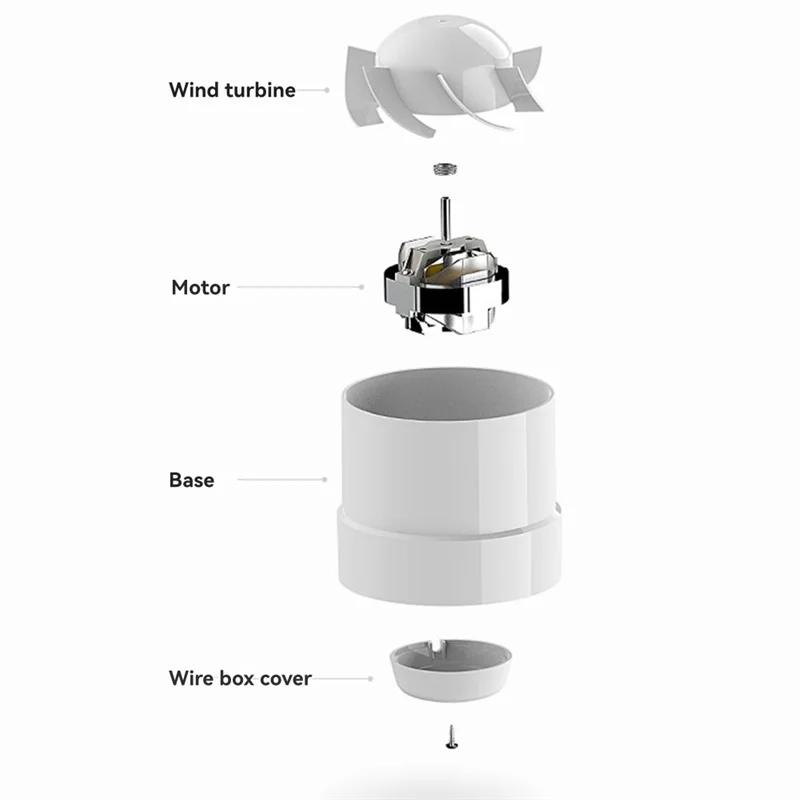 Wind turbine

Motor

Base

Wire box cover