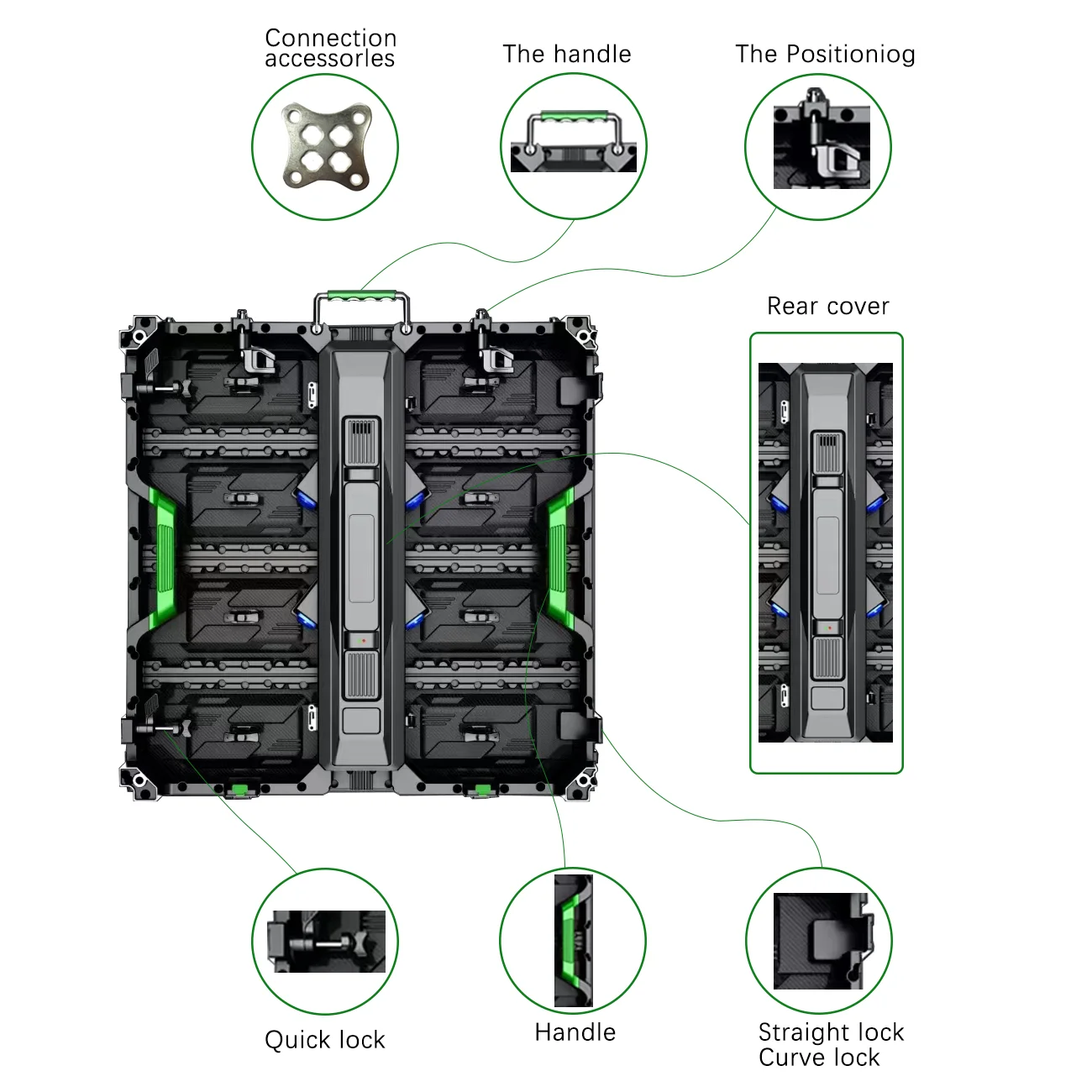 Connection accessorles

The handle

The Positioniog

Rear cover

Quick lock

Handle

Straight lock
Curve lock