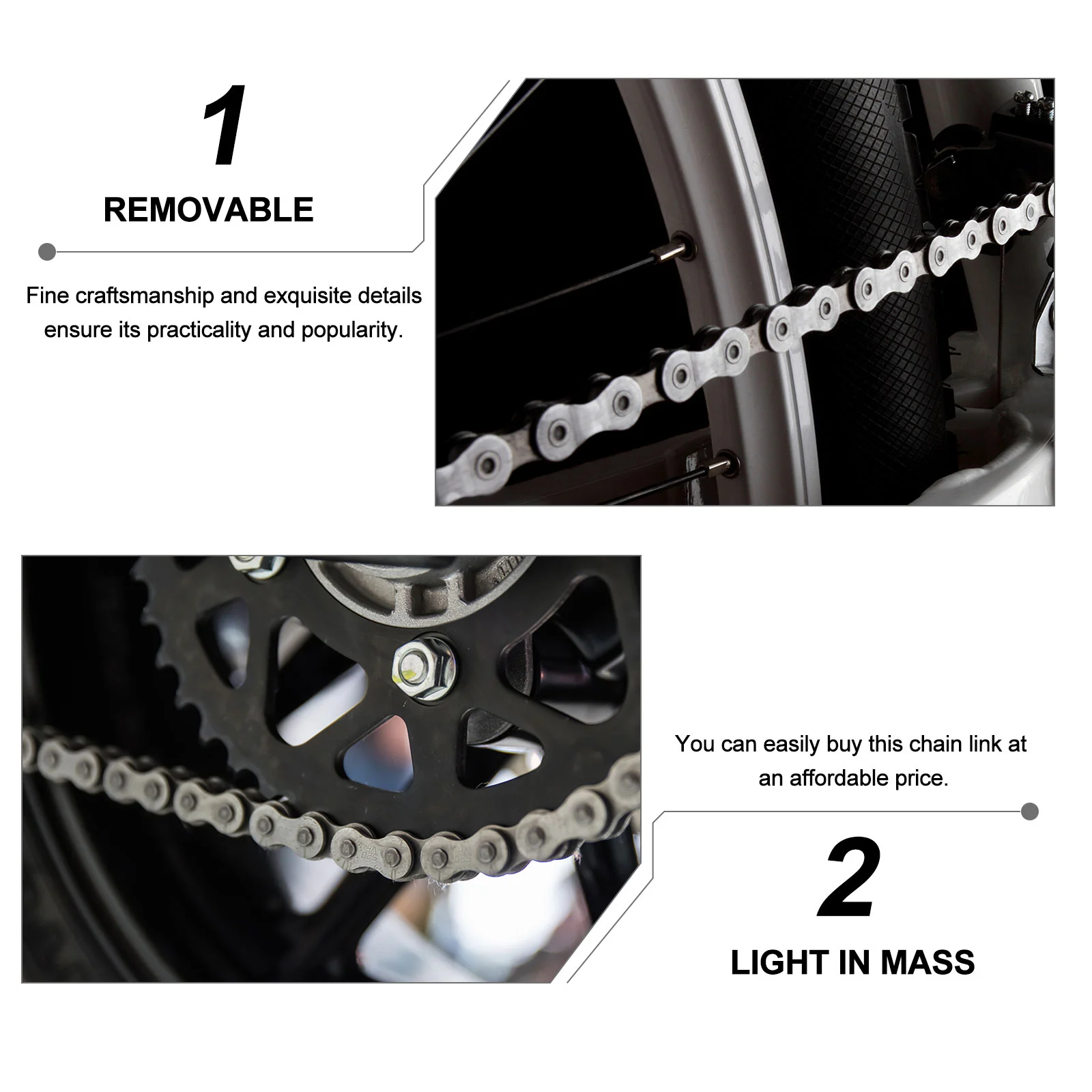 1

REMOVABLE

Fine craftsmanship and exquisite details ensure its practicality and popularity.

You can easily buy this chain link at an affordable price.

2

LIGHT IN MASS