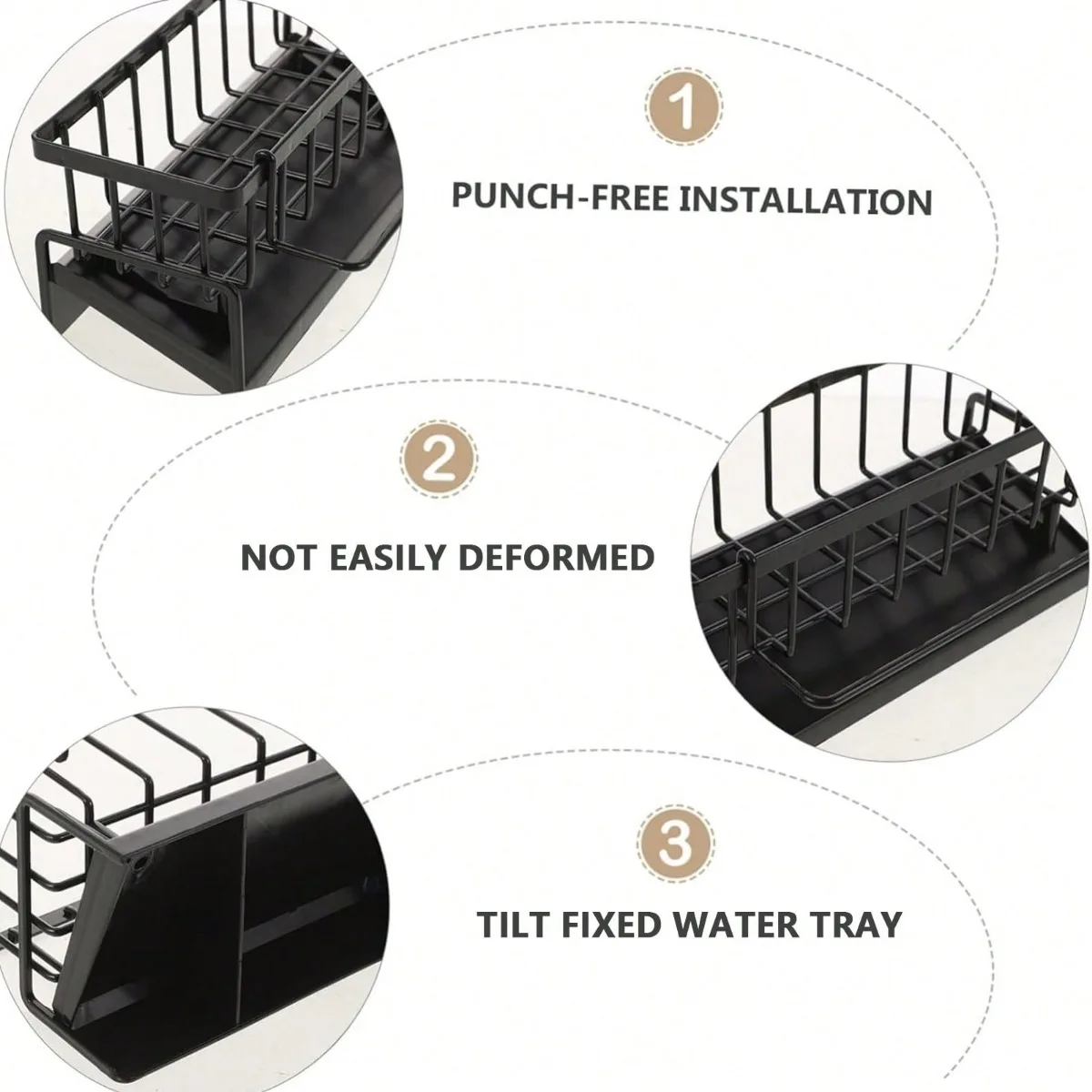 1

PUNCH-FREE INSTALLATION

2

NOT EASILY DEFORMED

3

TILT FIXED WATER TRAY