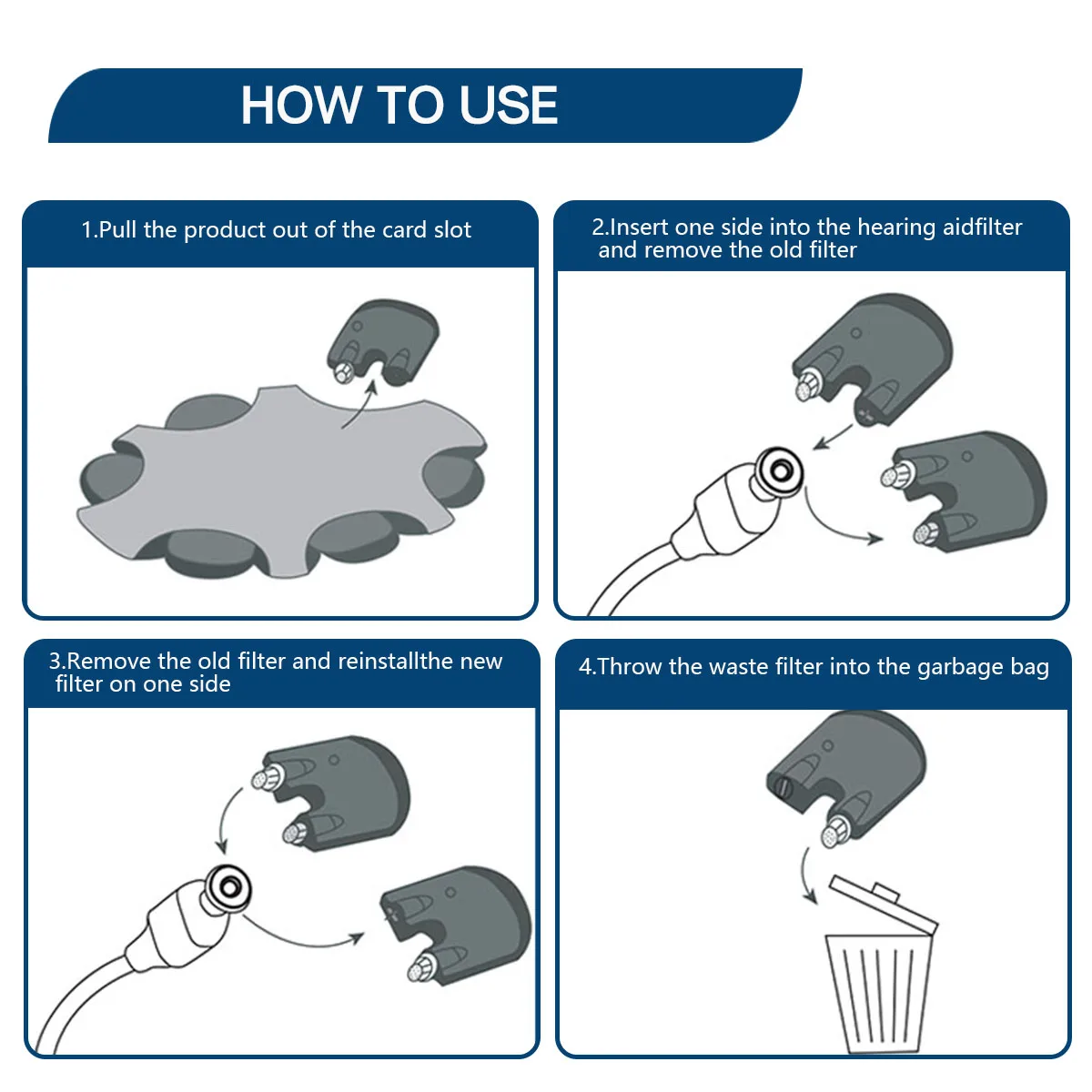 HOW TO USE

1.Pull the product out of the card slot

2.Insert one side into the hearing aidfilter and remove the old filter

3.Remove the old filter and reinstallthe new filter on one side

4.Throw the waste filter into the garbage bag