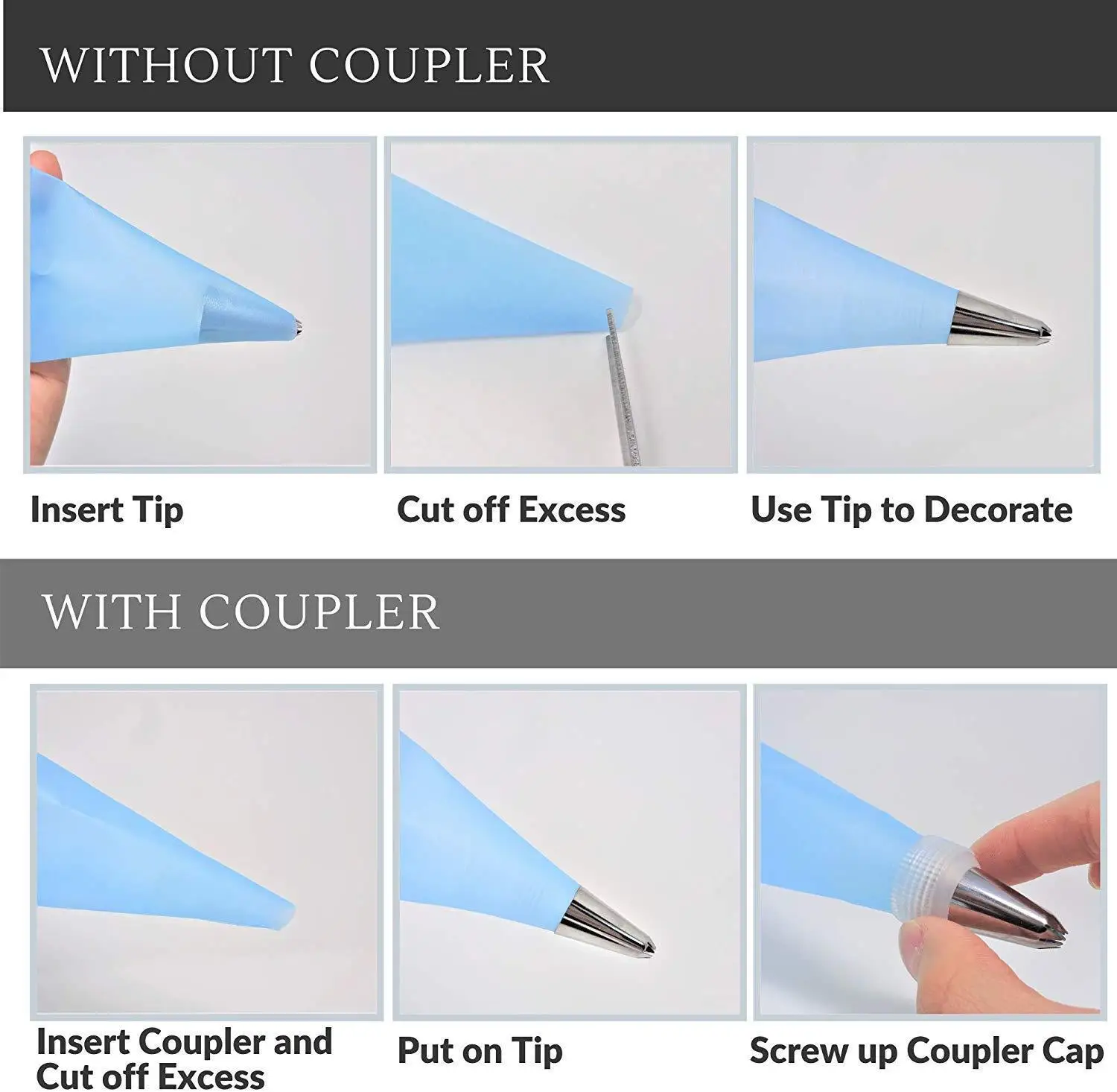 WITHOUT COUPLER

Insert Tip

Cut off Excess

Use Tip to Decorate

WITH COUPLER

Insert Coupler and Cut off Excess

Put on Tip

Screw up Coupler Cap