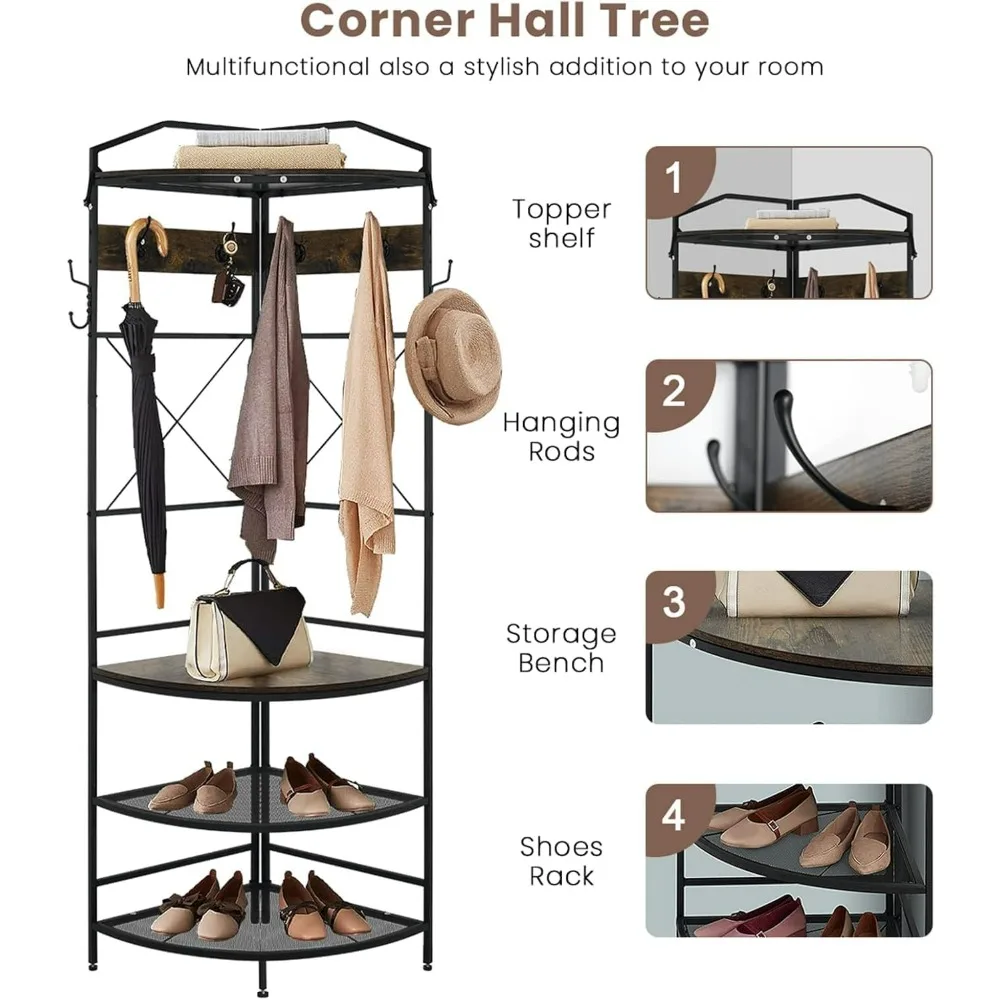 Corner Hall Tree

Multifunctional also a stylish addition to your room

Topper shelf

1

Hanging Rods

2

Storage Bench

3

Shoes Rack

4