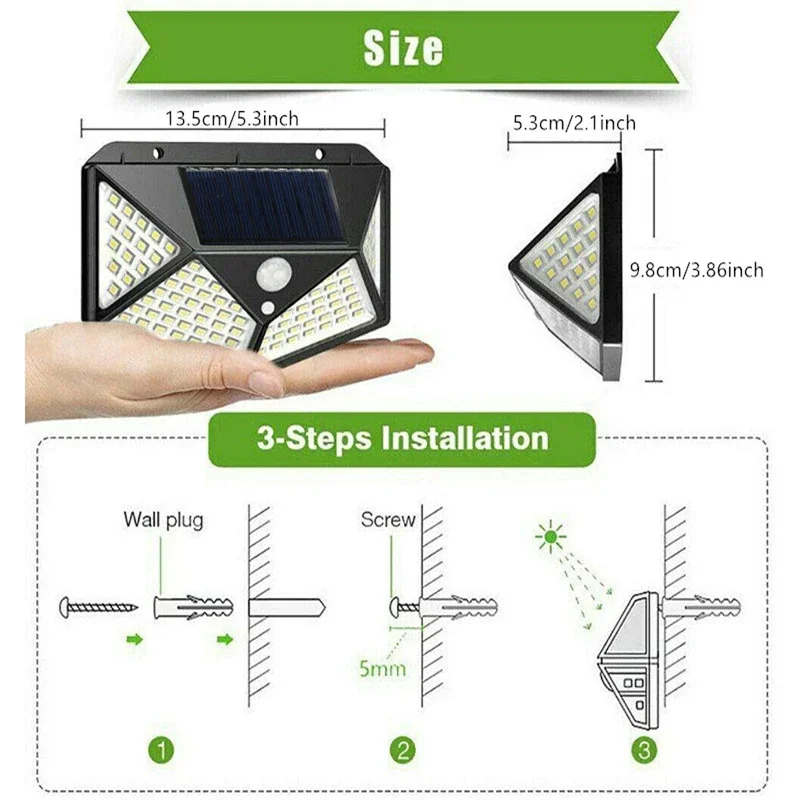 Size

13.5cm/5.3inch

5.3cm/2.1inch

9.8cm/3.86inch

3-Steps Installation

Wall plug

Screw

5mm

1

2

3