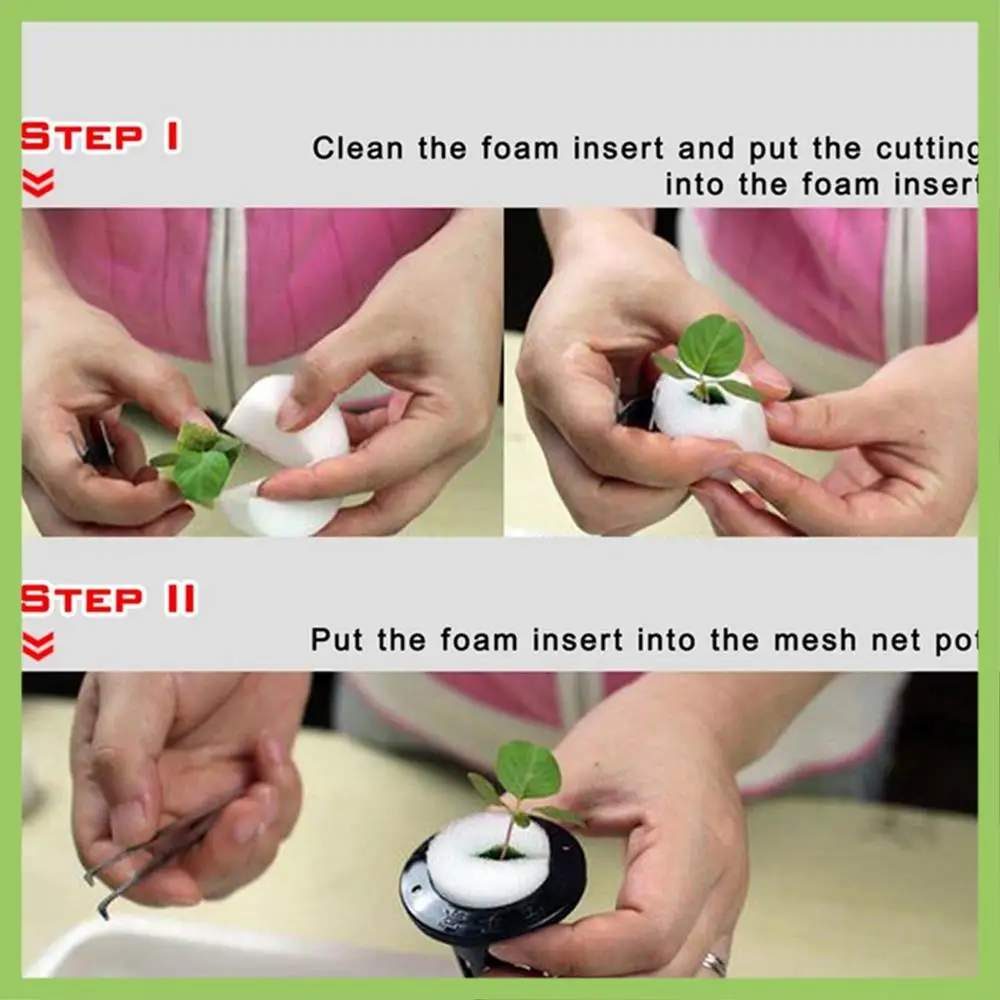 STEP I

Clean the foam insert and put the cutting into the foam insert

STEP II

Put the foam insert into the mesh net pot