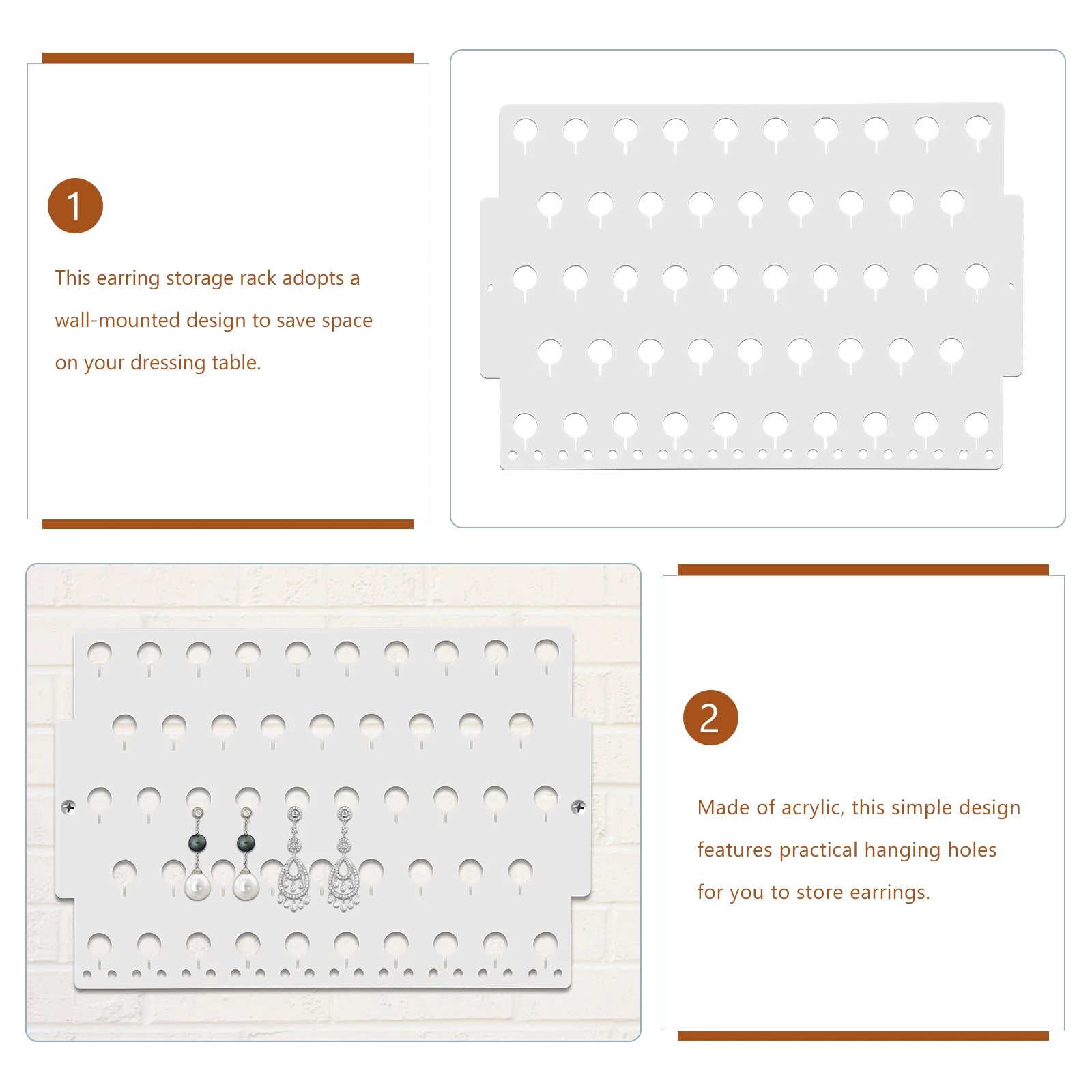 1

This earring storage rack adopts a wall-mounted design to save space on your dressing table.

2

Made of acrylic, this simple design features practical hanging holes for you to store earrings.