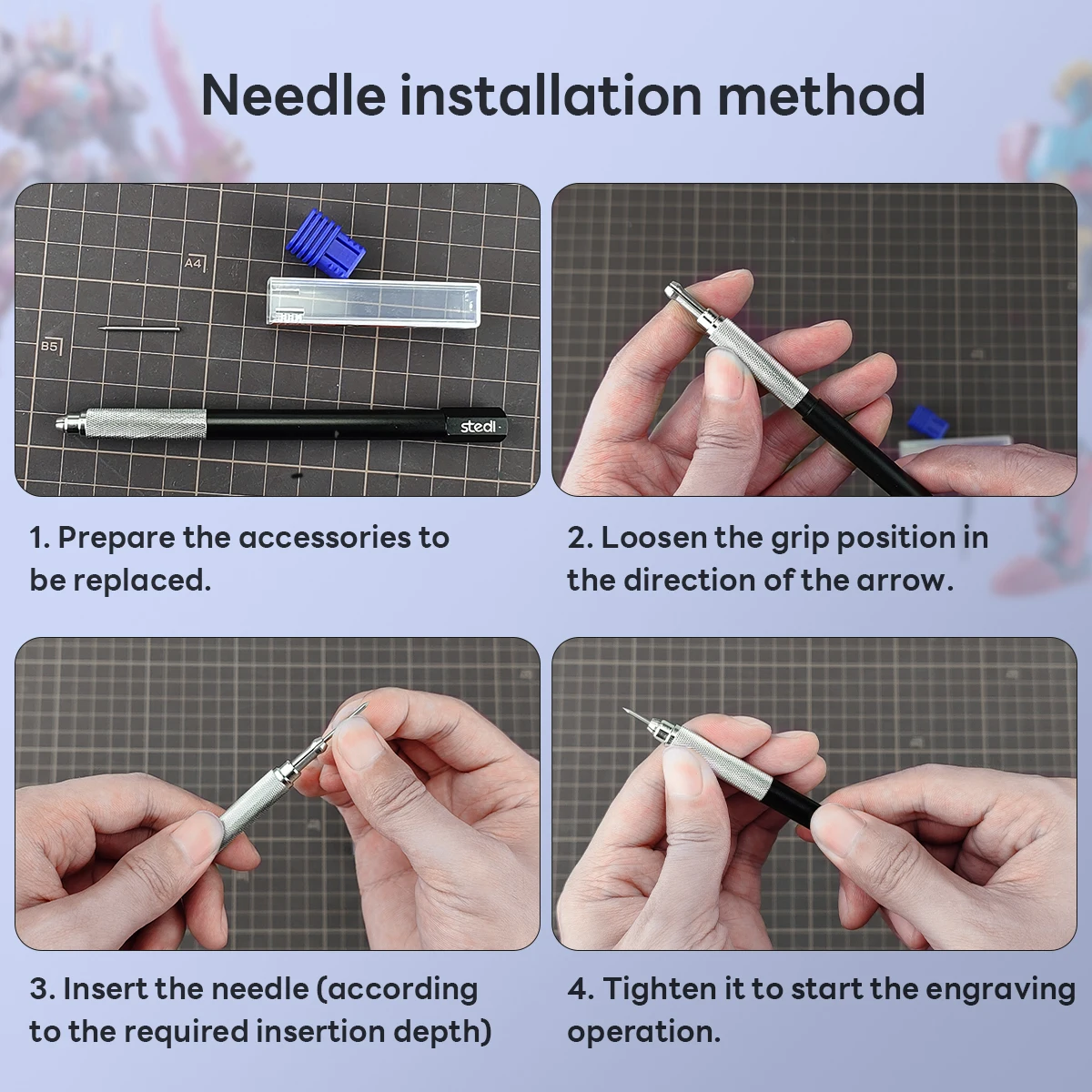 Needle installation method

A4

B5

stedi

1. Prepare the accessories to be replaced.

2. Loosen the grip position in the direction of the arrow.

3. Insert the needle (according to the required insertion depth)

4. Tighten it to start the engraving operation.