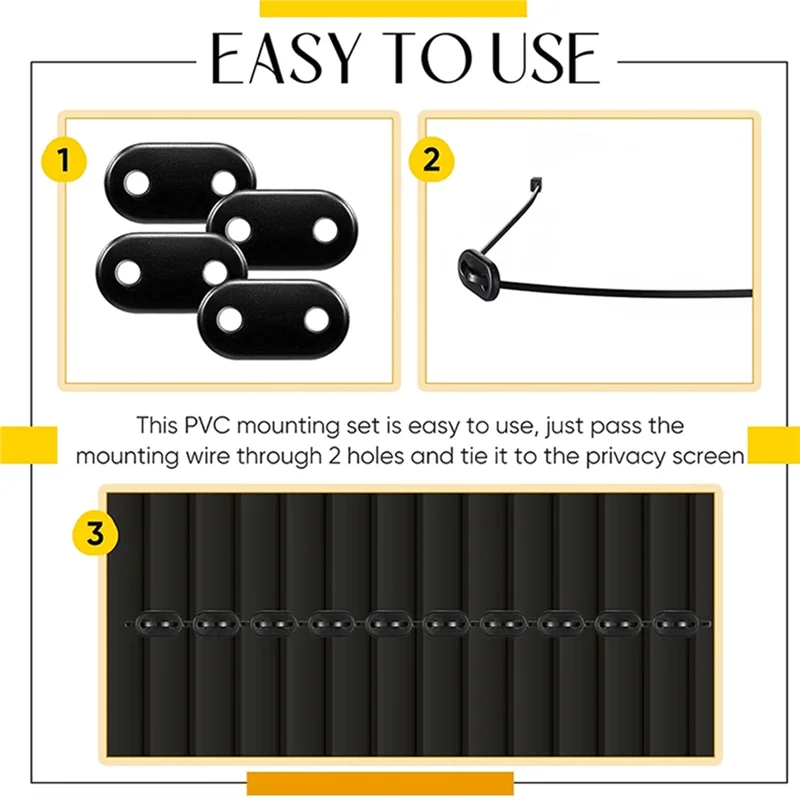 EASY TO USE

1

2

This PVC mounting set is easy to use, just pass the mounting wire through 2 holes and tie it to the privacy screen

3