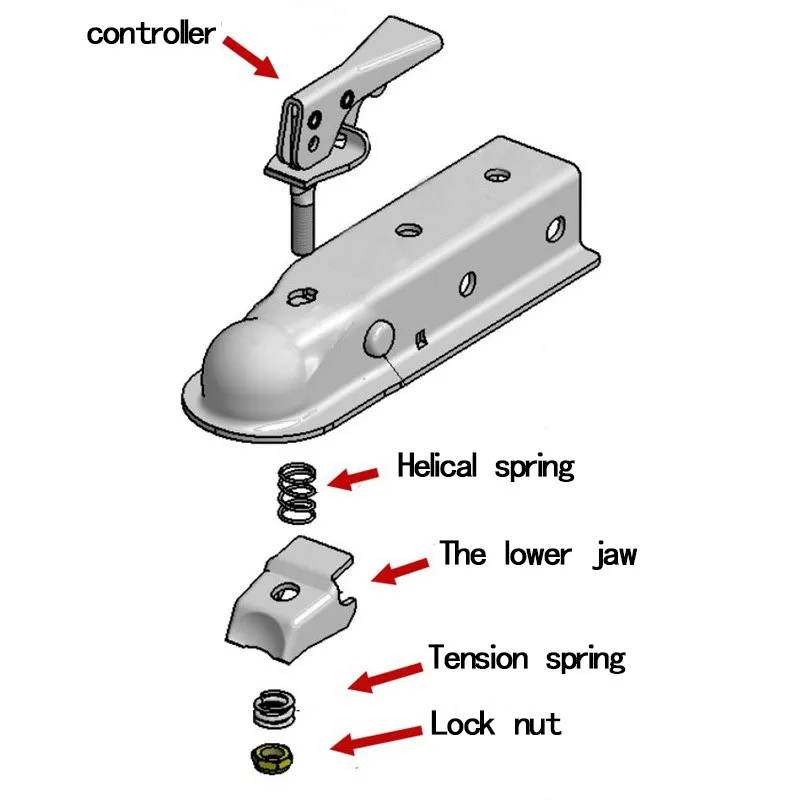 controller

Helical spring

The lower jaw

Tension spring

Lock nut