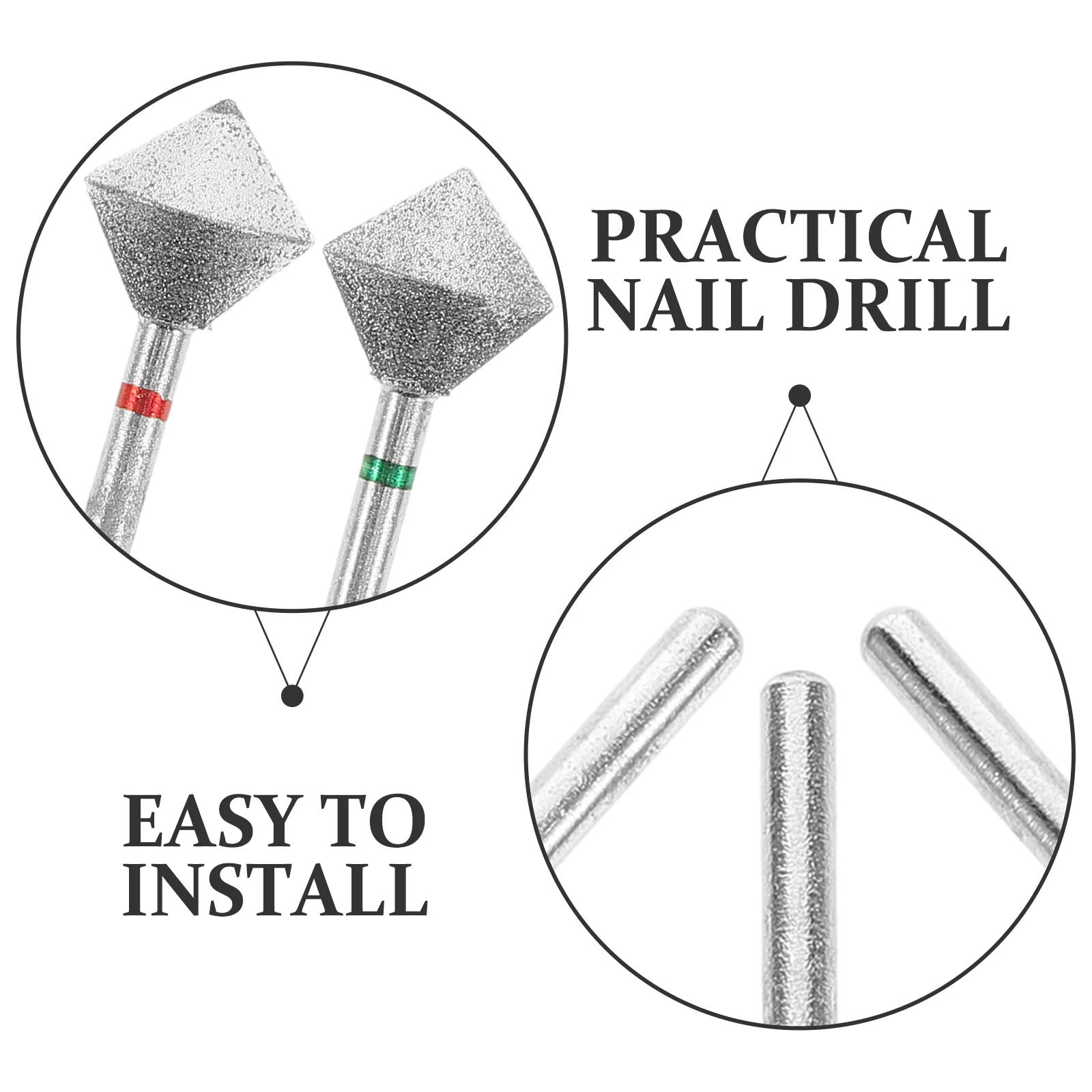 PRACTICAL NAIL DRILL

EASY TO INSTALL