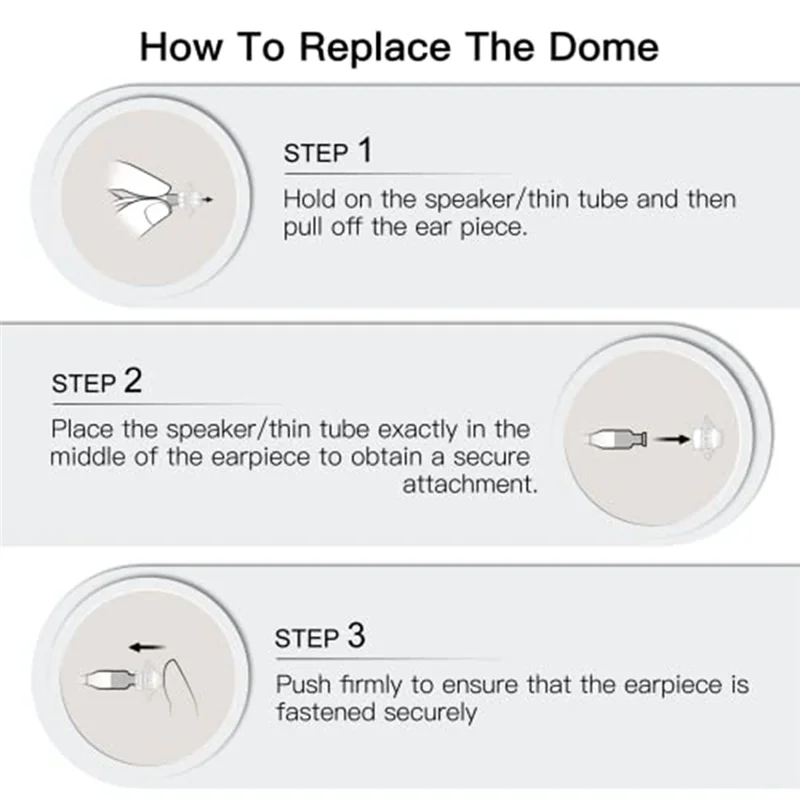 How To Replace The Dome

STEP 1

Hold on the speaker/thin tube and then pull off the ear piece.

STEP 2

Place the speaker/thin tube exactly in the middle of the earpiece to obtain a secure attachment.

STEP 3

Push firmly to ensure that the earpiece is fastened securely