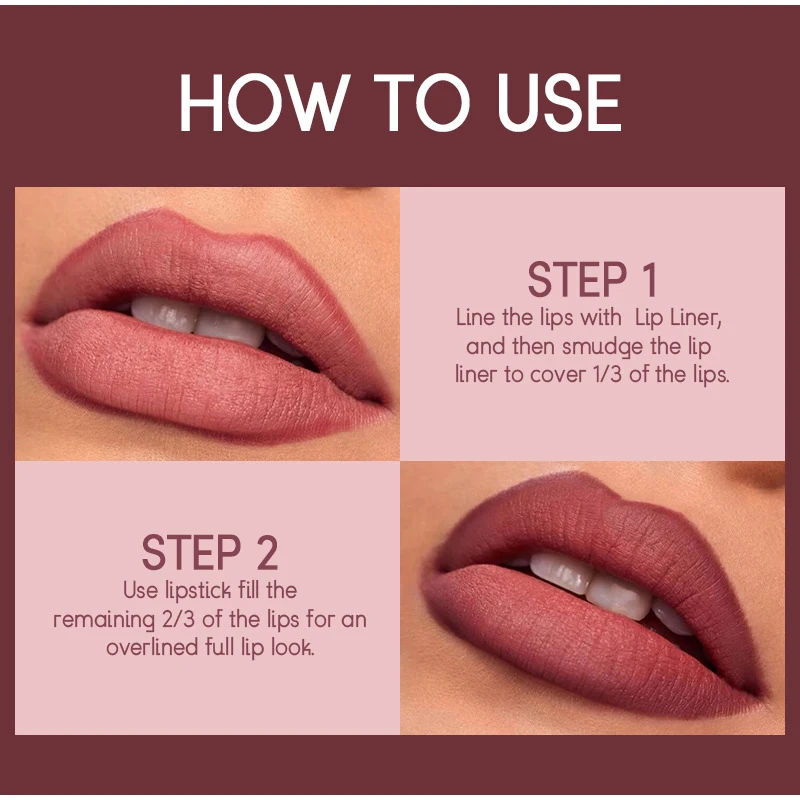 HOW TO USE

STEP 1
Line the lips with Lip Liner, and then smudge the lip liner to cover 1/3 of the lips.

STEP 2
Use lipstick fill the remaining 2/3 of the lips for an overlined full lip look.