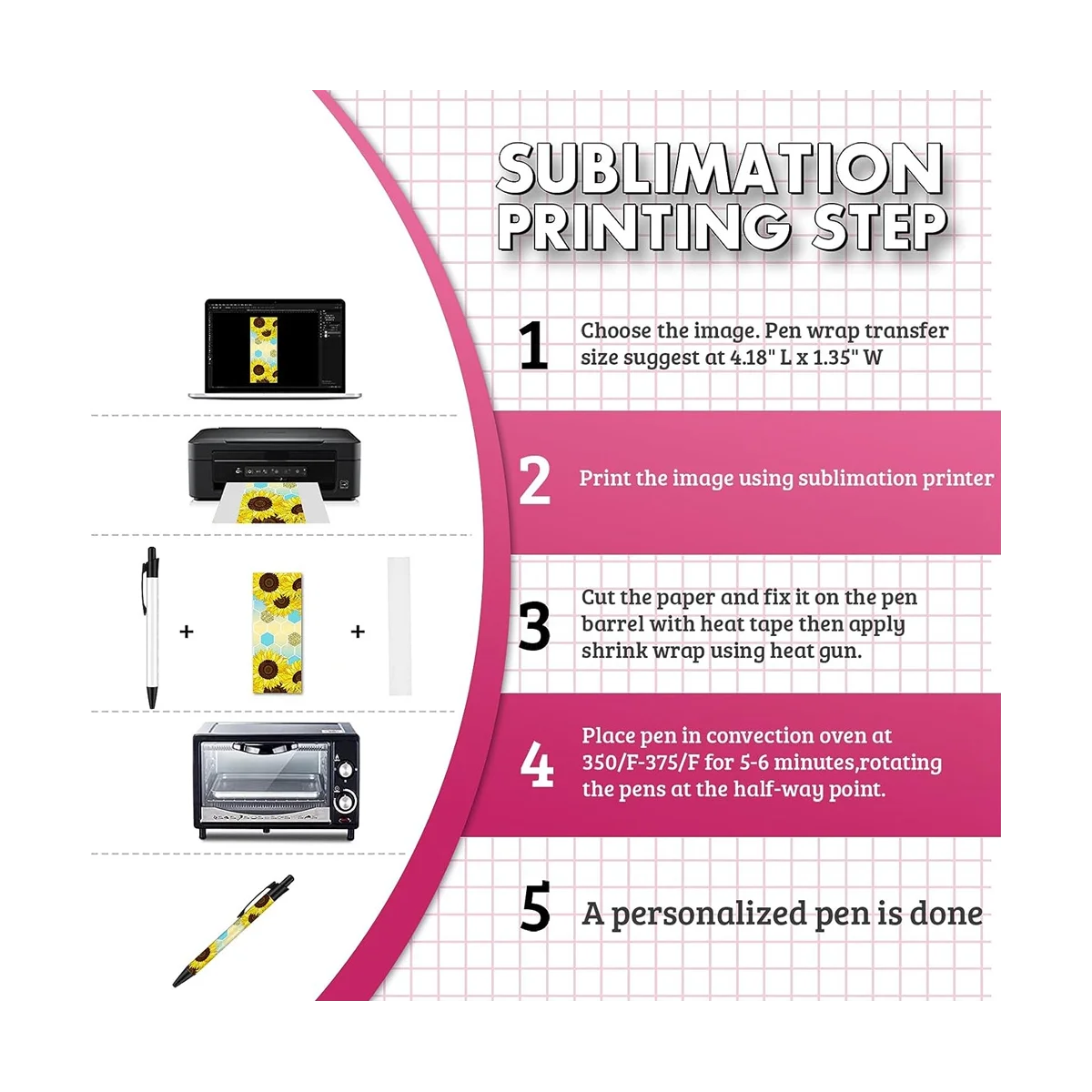 SUBLIMATION PRINTING STEP

1 Choose the image. Pen wrap transfer size suggest at 4.18" L x 1.35" W

2 Print the image using sublimation printer

+ +

3 Cut the paper and fix it on the pen barrel with heat tape then apply shrink wrap using heat gun.

4 Place pen in convection oven at 350/F-375/F for 5-6 minutes,rotating the pens at the half-way point.

5 A personalized pen is done