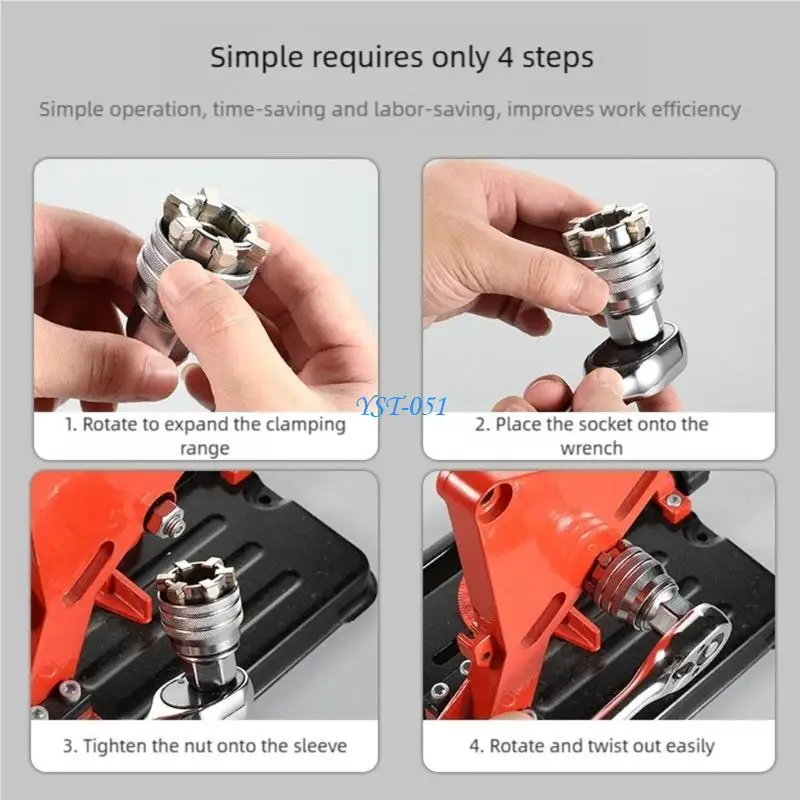 Simple requires only 4 steps

Simple operation, time-saving and labor-saving, improves work efficiency

YST-051

1. Rotate to expand the clamping range

2. Place the socket onto the wrench

3. Tighten the nut onto the sleeve

4. Rotate and twist out easily