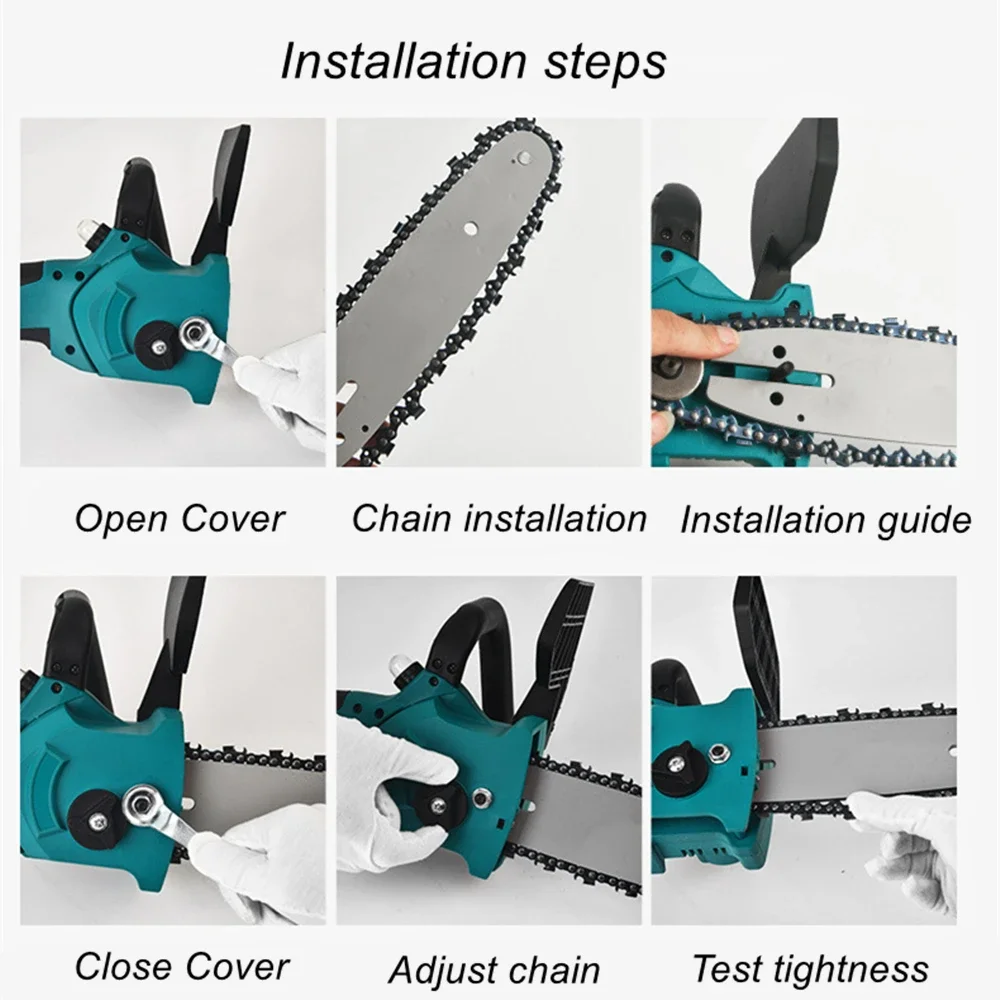 Installation steps

Open Cover

Chain installation

Installation guide

Close Cover

Adjust chain

Test tightness