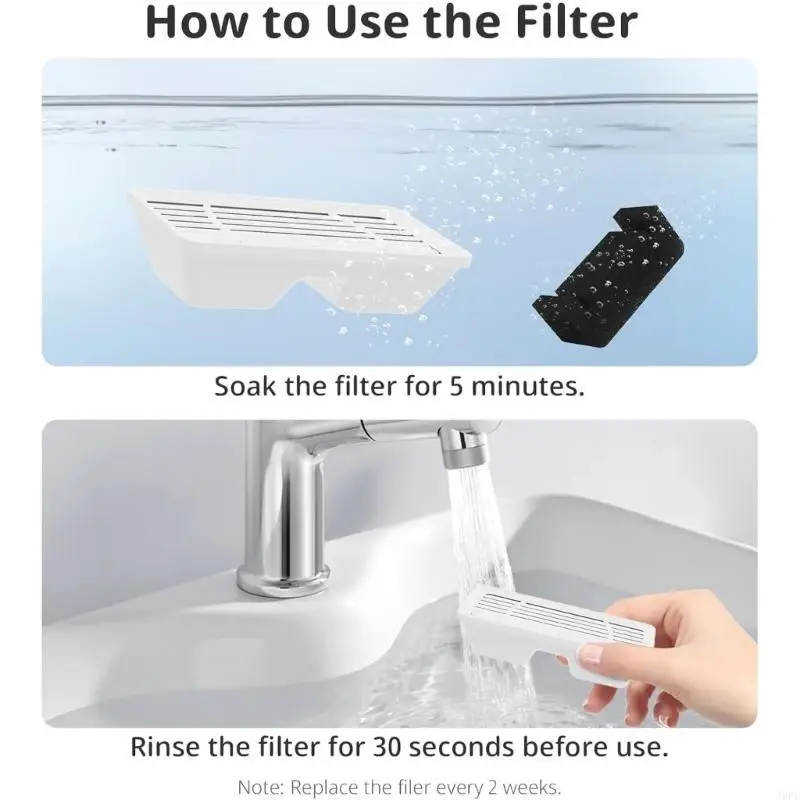 How to Use the Filter

Soak the filter for 5 minutes.

Rinse the filter for 30 seconds before use.

Note: Replace the filer every 2 weeks.