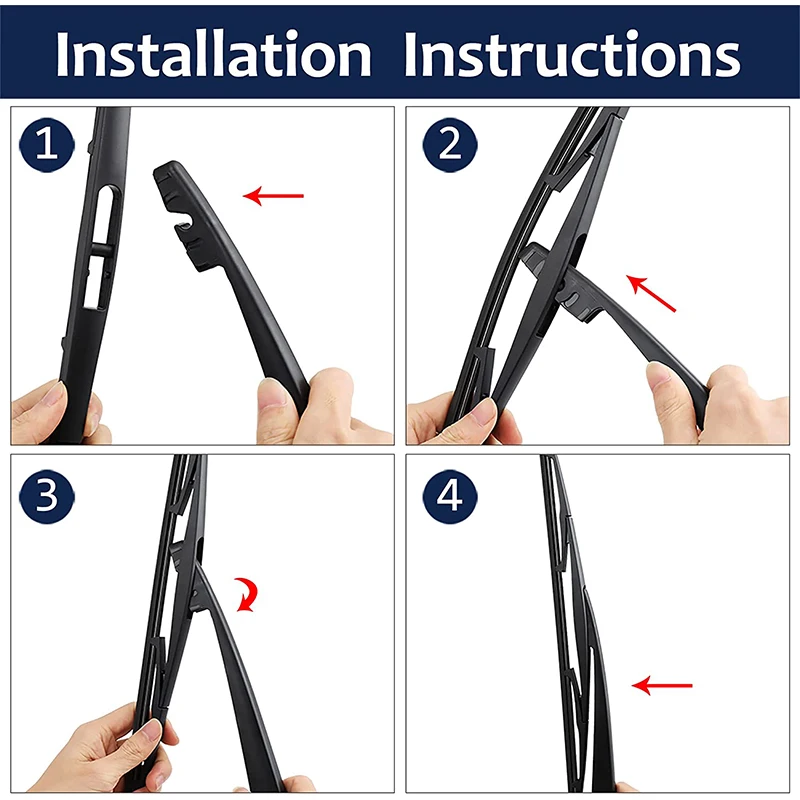 Installation Instructions

1

2

3

4