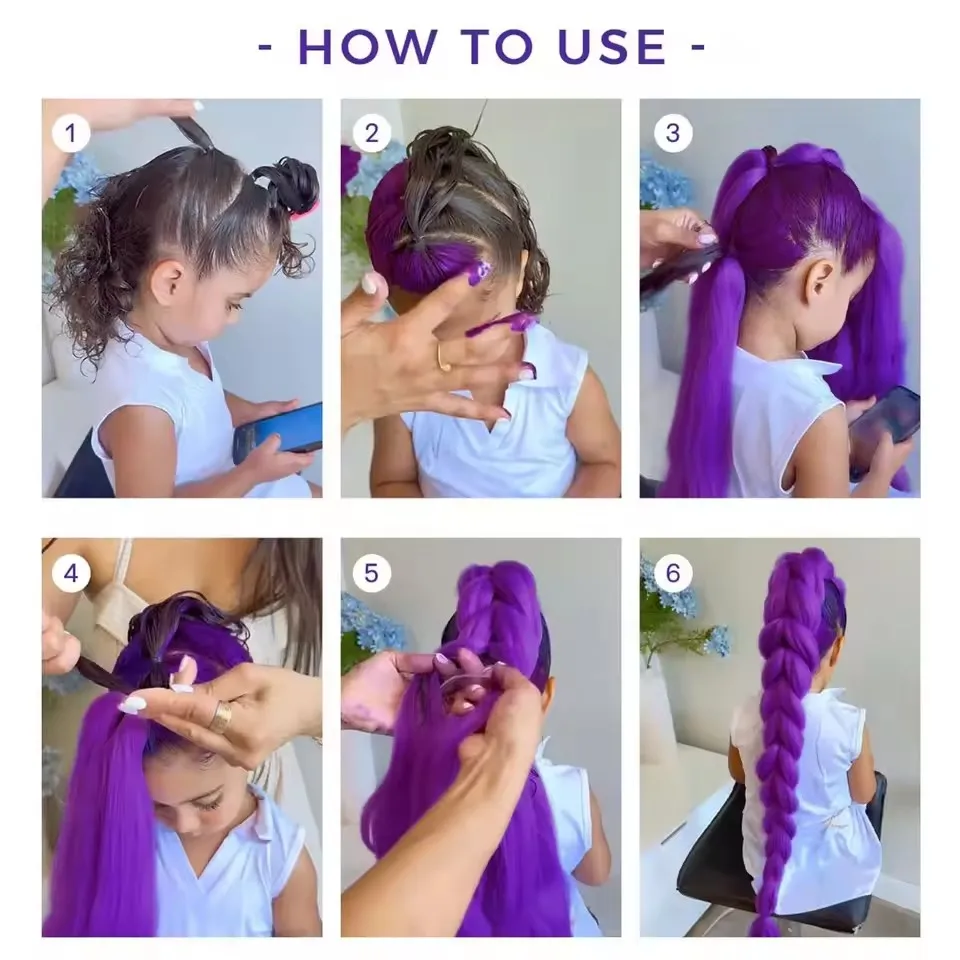 - HOW TO USE -

1

2

3

4

5

6