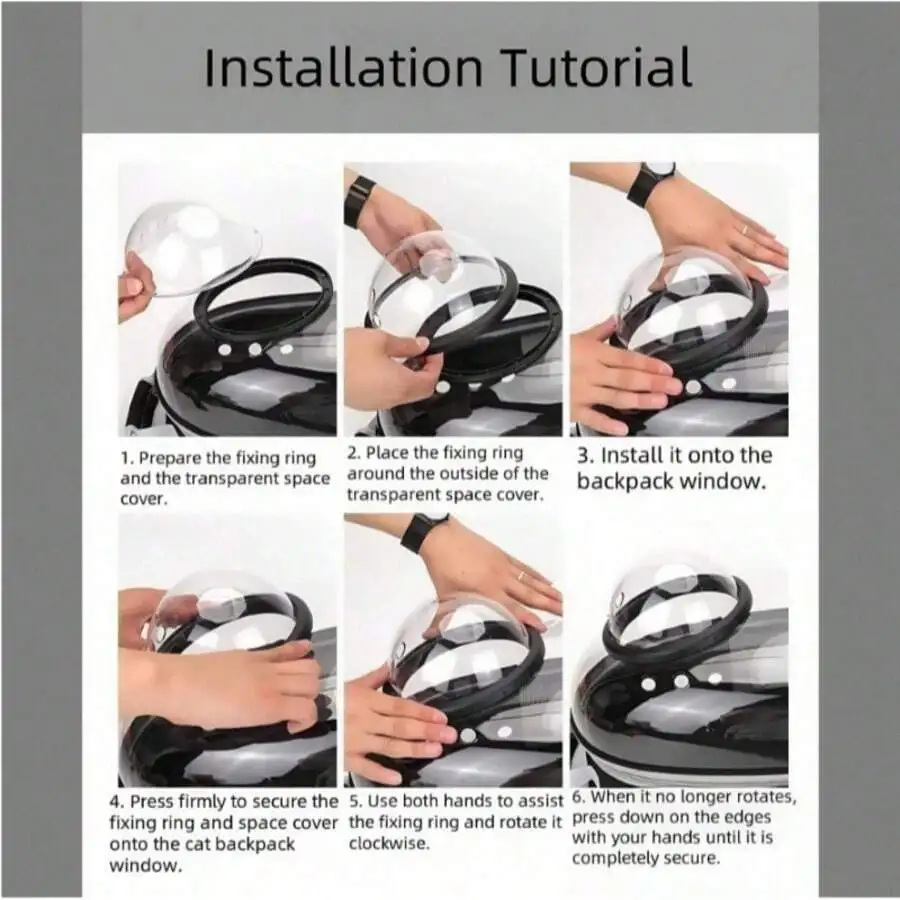 Installation Tutorial

1. Prepare the fixing ring and the transparent space cover.

2. Place the fixing ring around the outside of the transparent space cover.

3. Install it onto the backpack window.

4. Press firmly to secure the fixing ring and space cover onto the cat backpack window.

5. Use both hands to assist the fixing ring and rotate it clockwise.

6. When it no longer rotates, press down on the edges with your hands until it is completely secure.