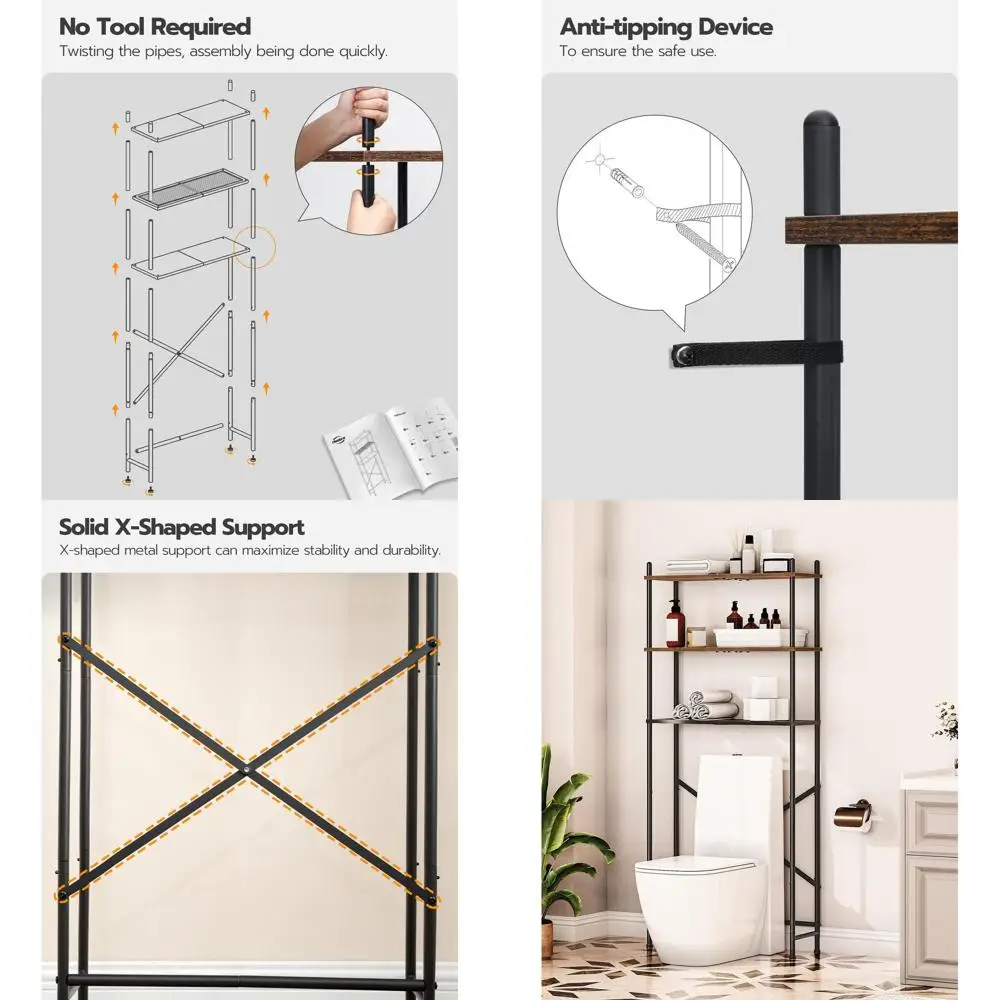 No Tool Required
Twisting the pipes, assembly being done quickly.

Anti-tipping Device
To ensure the safe use.

Solid X-Shaped Support
X-shaped metal support can maximize stability and durability.