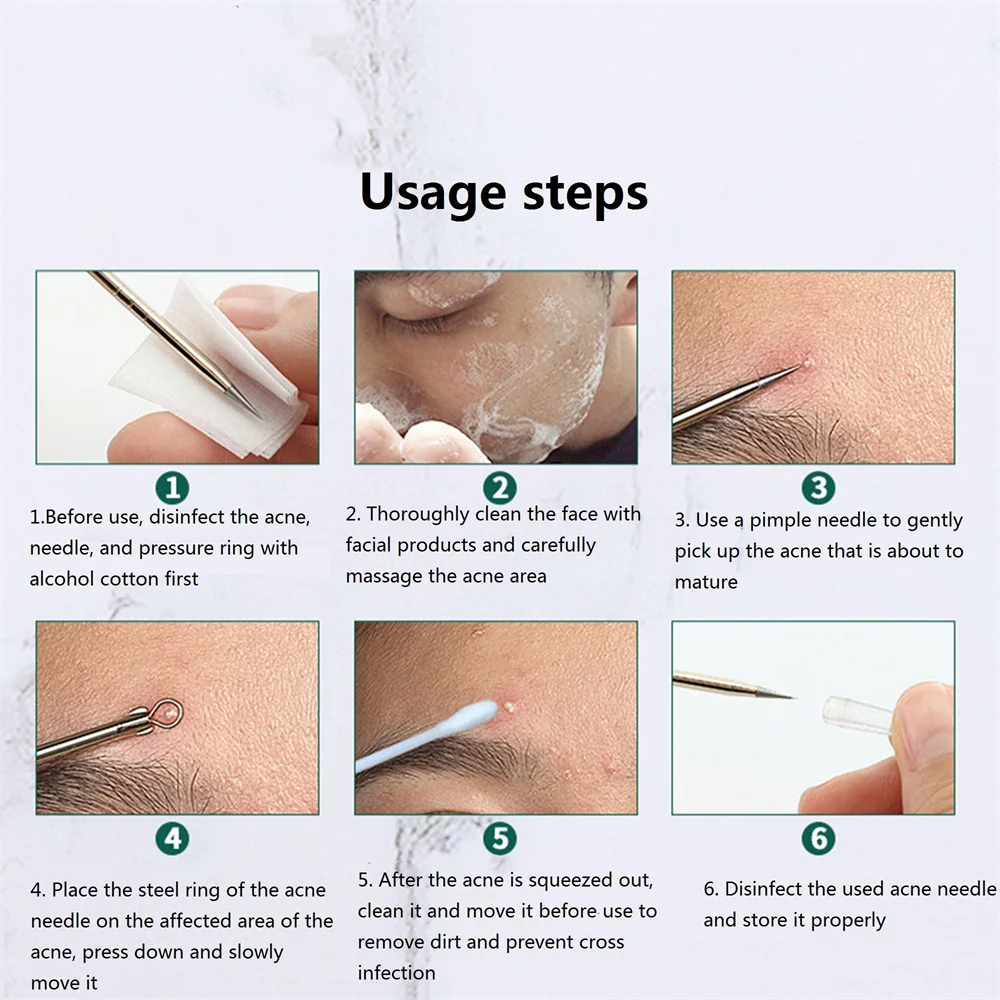 Usage steps

1

1.Before use, disinfect the acne, needle, and pressure ring with alcohol cotton first

2

2. Thoroughly clean the face with facial products and carefully massage the acne area

3

3. Use a pimple needle to gently pick up the acne that is about to mature

4

4. Place the steel ring of the acne needle on the affected area of the acne, press down and slowly move it

5

5. After the acne is squeezed out, clean it and move it before use to remove dirt and prevent cross infection

6

6. Disinfect the used acne needle and store it properly