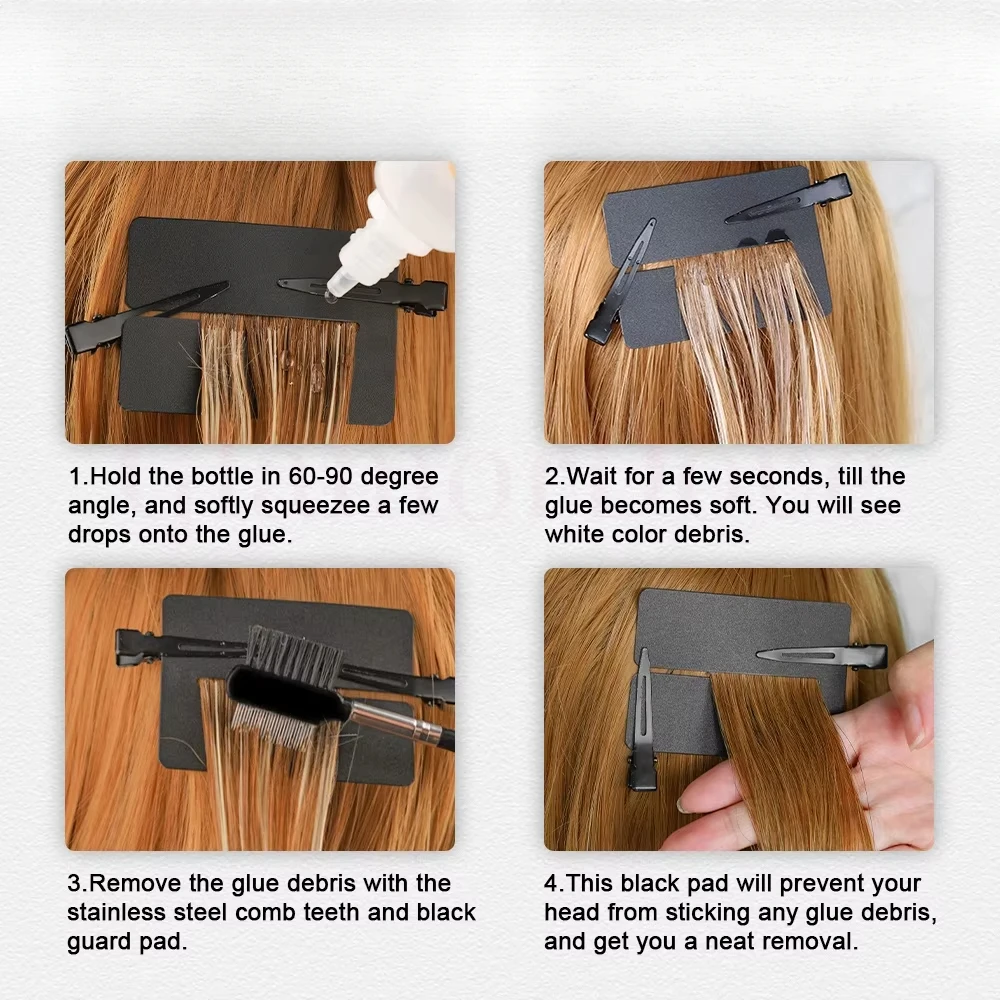 1.Hold the bottle in 60-90 degree angle, and softly squeezee a few drops onto the glue.

2.Wait for a few seconds, till the glue becomes soft. You will see white color debris.

3.Remove the glue debris with the stainless steel comb teeth and black guard pad.

4.This black pad will prevent your head from sticking any glue debris, and get you a neat removal.