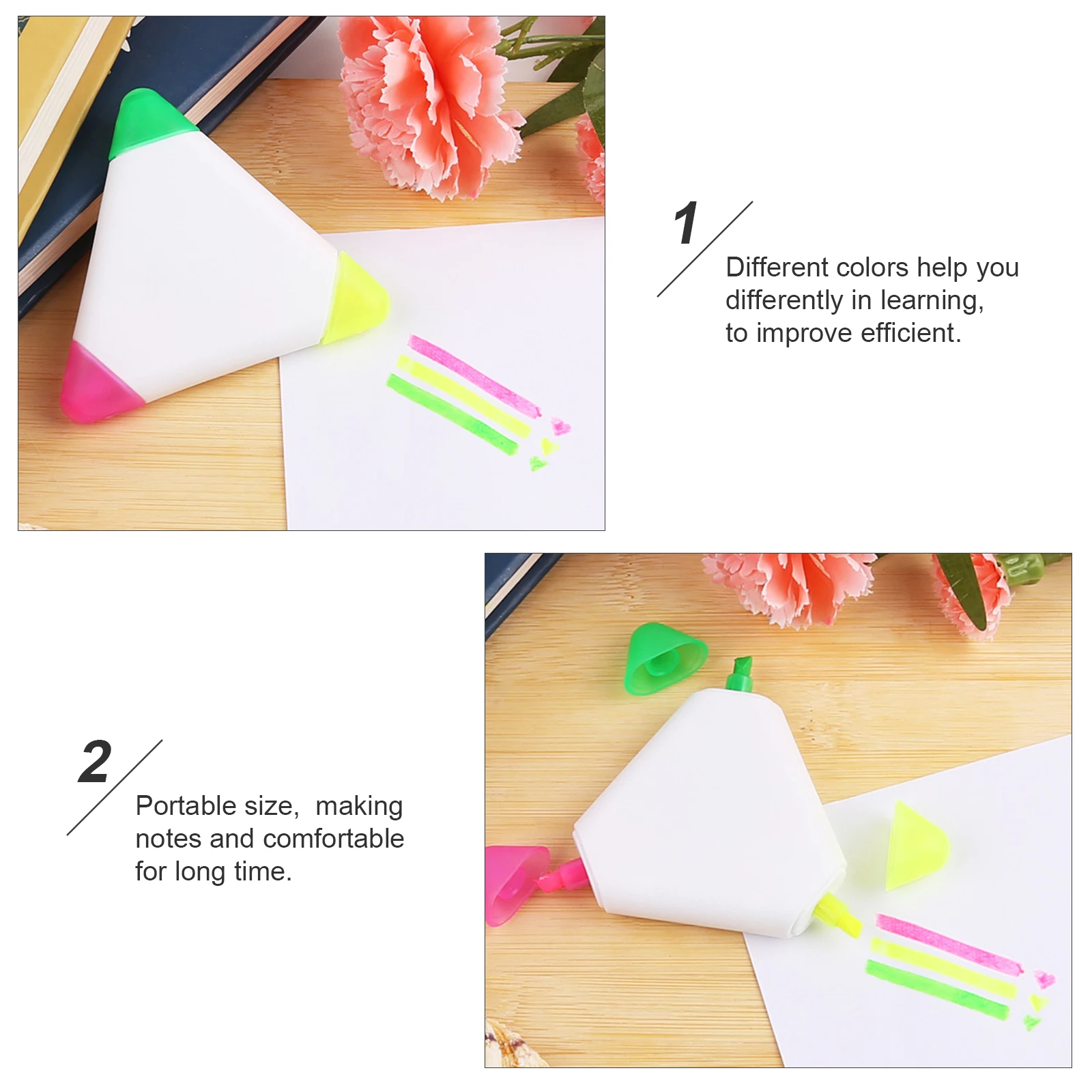 1

Different colors help you differently in learning, to improve efficient.

2

Portable size, making notes and comfortable for long time.