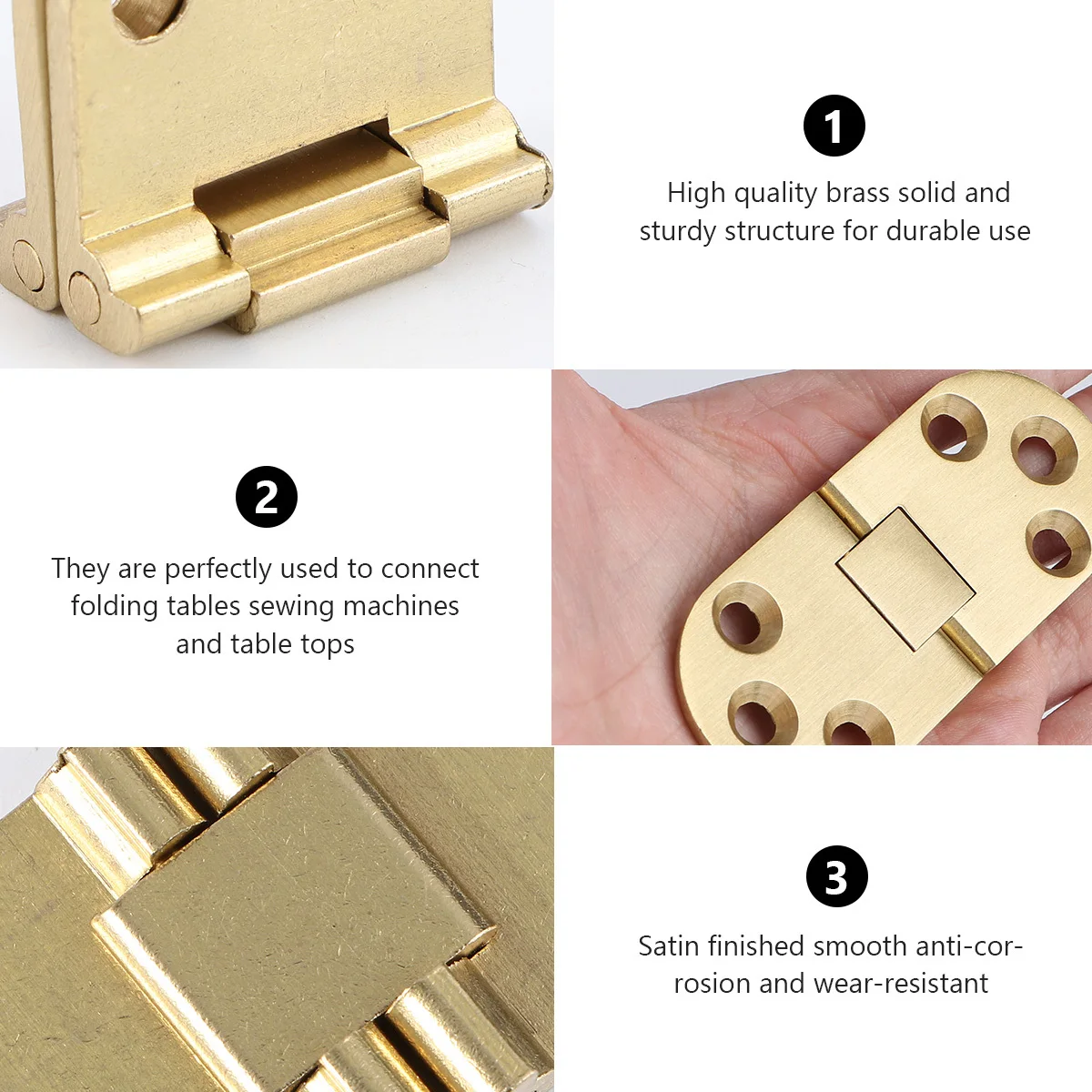 1

High quality brass solid and sturdy structure for durable use

2

They are perfectly used to connect folding tables sewing machines and table tops

3

Satin finished smooth anti-corrosion and wear-resistant