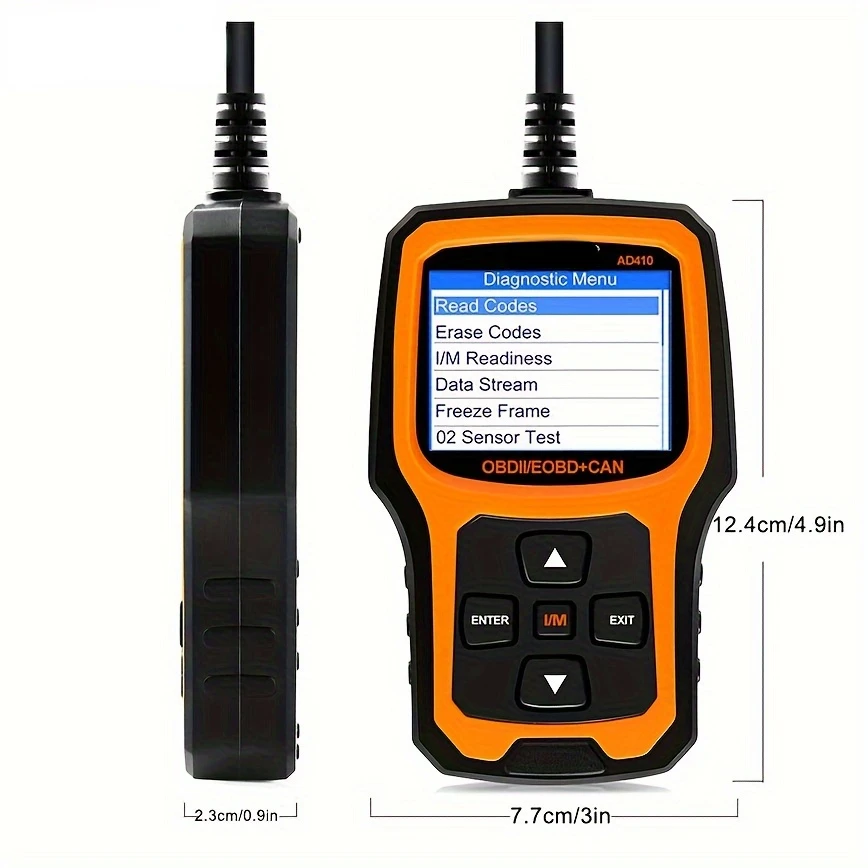 AD410

Diagnostic Menu
Read Codes
Erase Codes
I/M Readiness
Data Stream
Freeze Frame
02 Sensor Test

OBDII/EOBD+CAN

ENTER
I/M
EXIT

12.4cm/4.9in

2.3cm/0.9in

7.7cm/3in