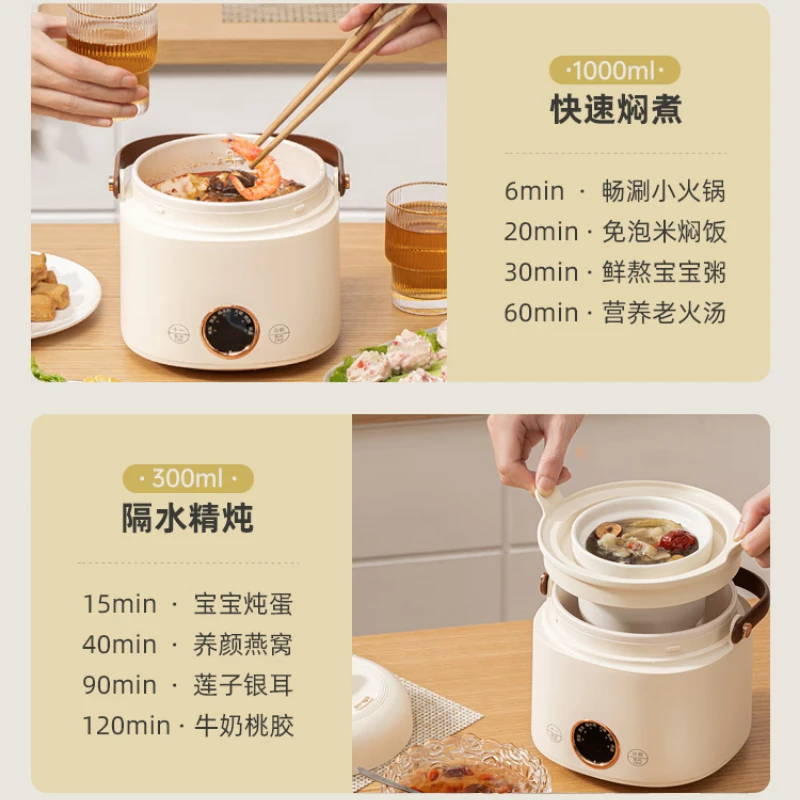 ·1000ml·
快速焖煮

6min · 畅涮小火锅
20min · 免泡米焖饭
30min · 鲜熬宝宝粥
60min · 营养老火汤

·300ml·
隔水精炖

15min · 宝宝炖蛋
40min · 养颜燕窝
90min · 莲子银耳
120min · 牛奶桃胶