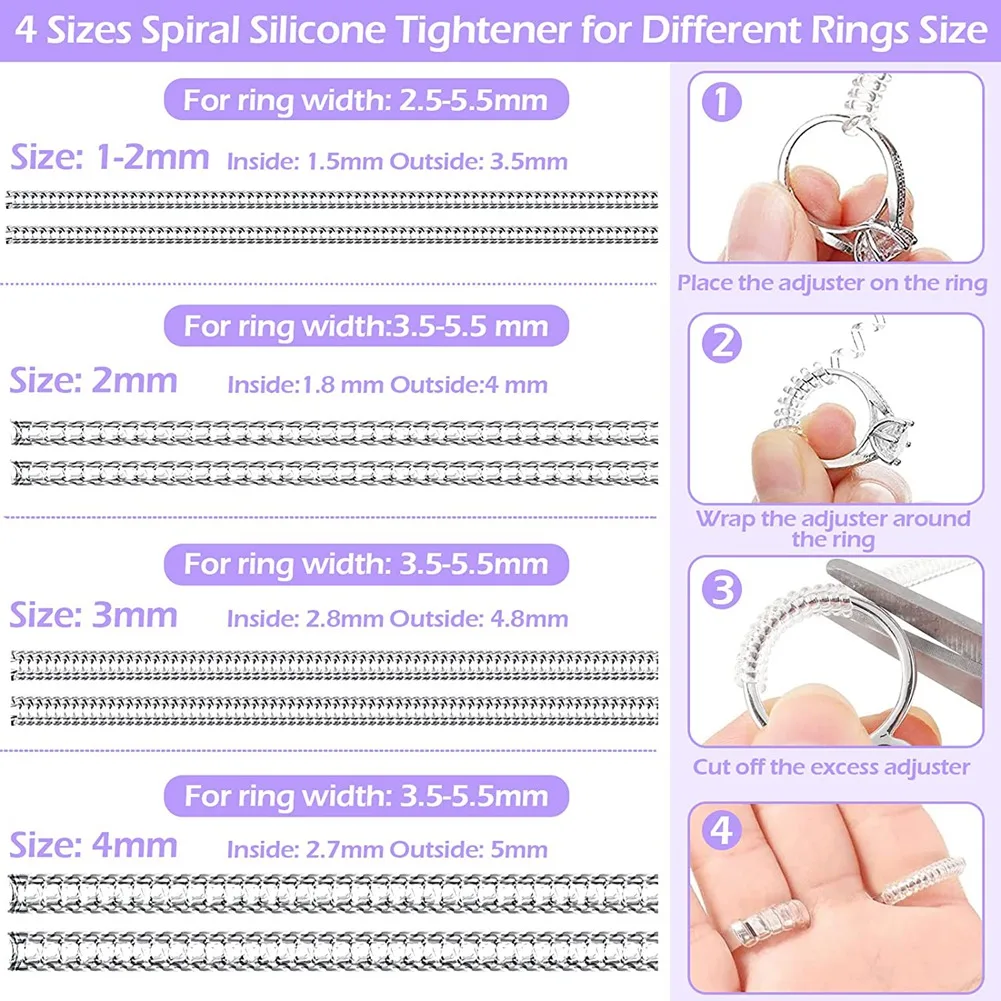 4 Sizes Spiral Silicone Tightener for Different Rings Size

For ring width: 2.5-5.5mm

Size: 1-2mm Inside: 1.5mm Outside: 3.5mm

For ring width:3.5-5.5 mm

Size: 2mm Inside:1.8 mm Outside:4 mm

For ring width: 3.5-5.5mm

Size: 3mm Inside: 2.8mm Outside: 4.8mm

For ring width: 3.5-5.5mm

Size: 4mm Inside: 2.7mm Outside: 5mm

1

Place the adjuster on the ring

2

Wrap the adjuster around the ring

3

Cut off the excess adjuster

4