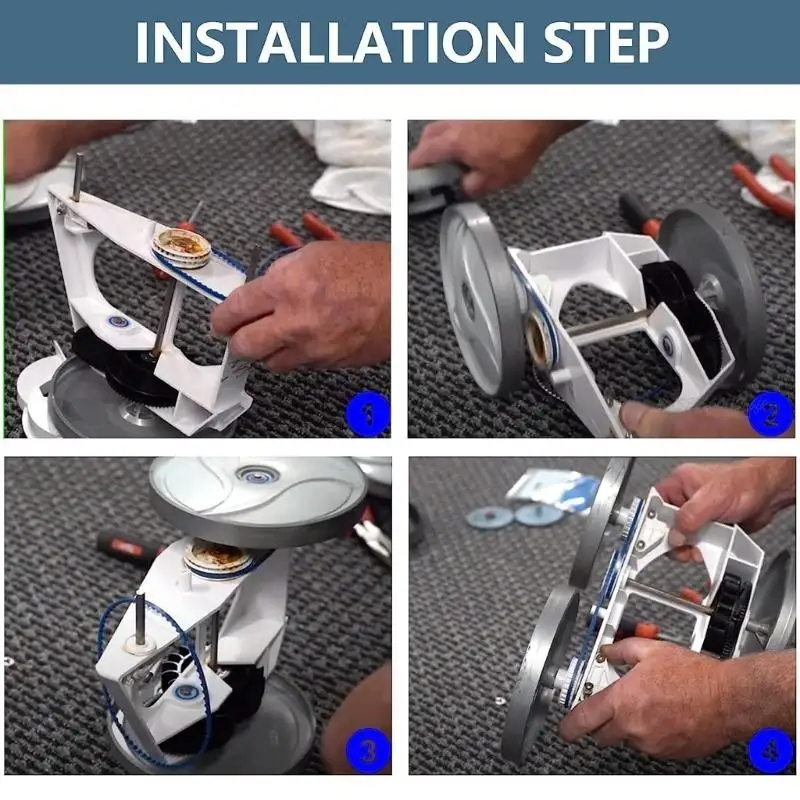 INSTALLATION STEP

1

2

3

4