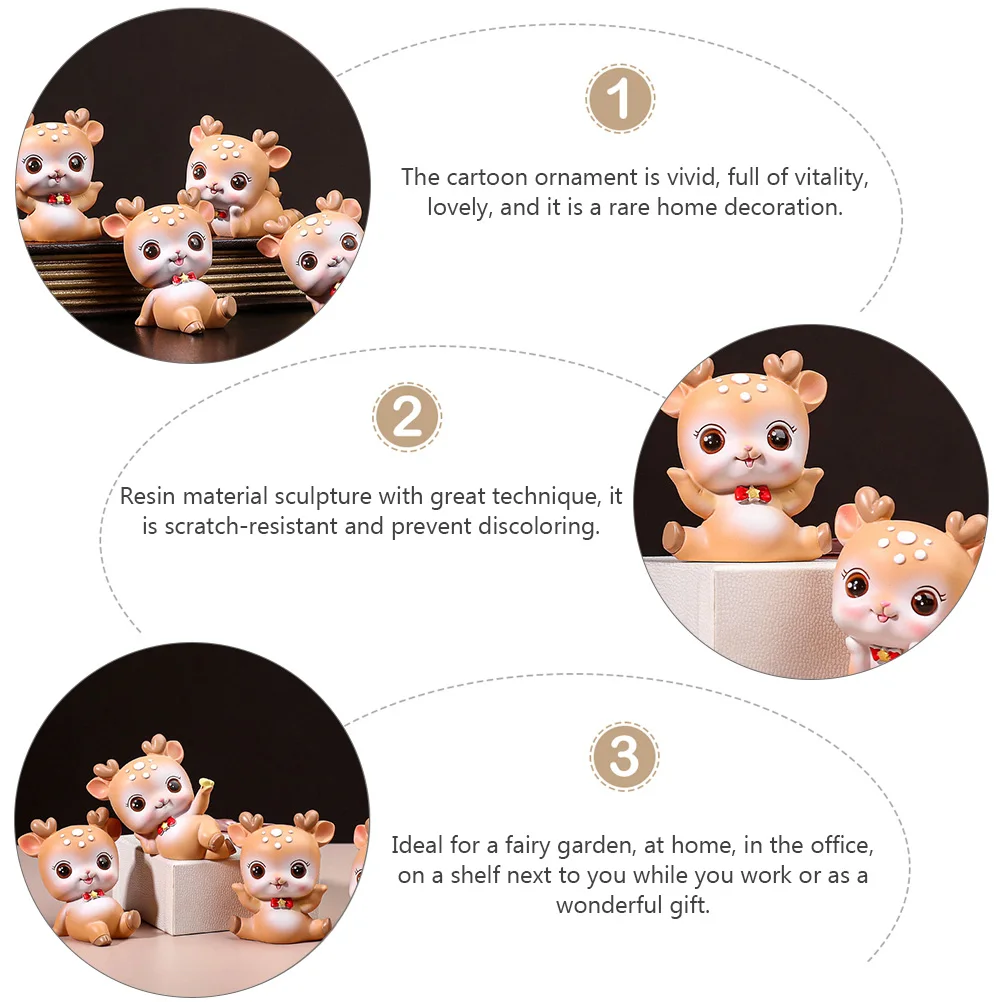 1

The cartoon ornament is vivid, full of vitality, lovely, and it is a rare home decoration.

2

Resin material sculpture with great technique, it is scratch-resistant and prevent discoloring.

3

Ideal for a fairy garden, at home, in the office, on a shelf next to you while you work or as a wonderful gift.