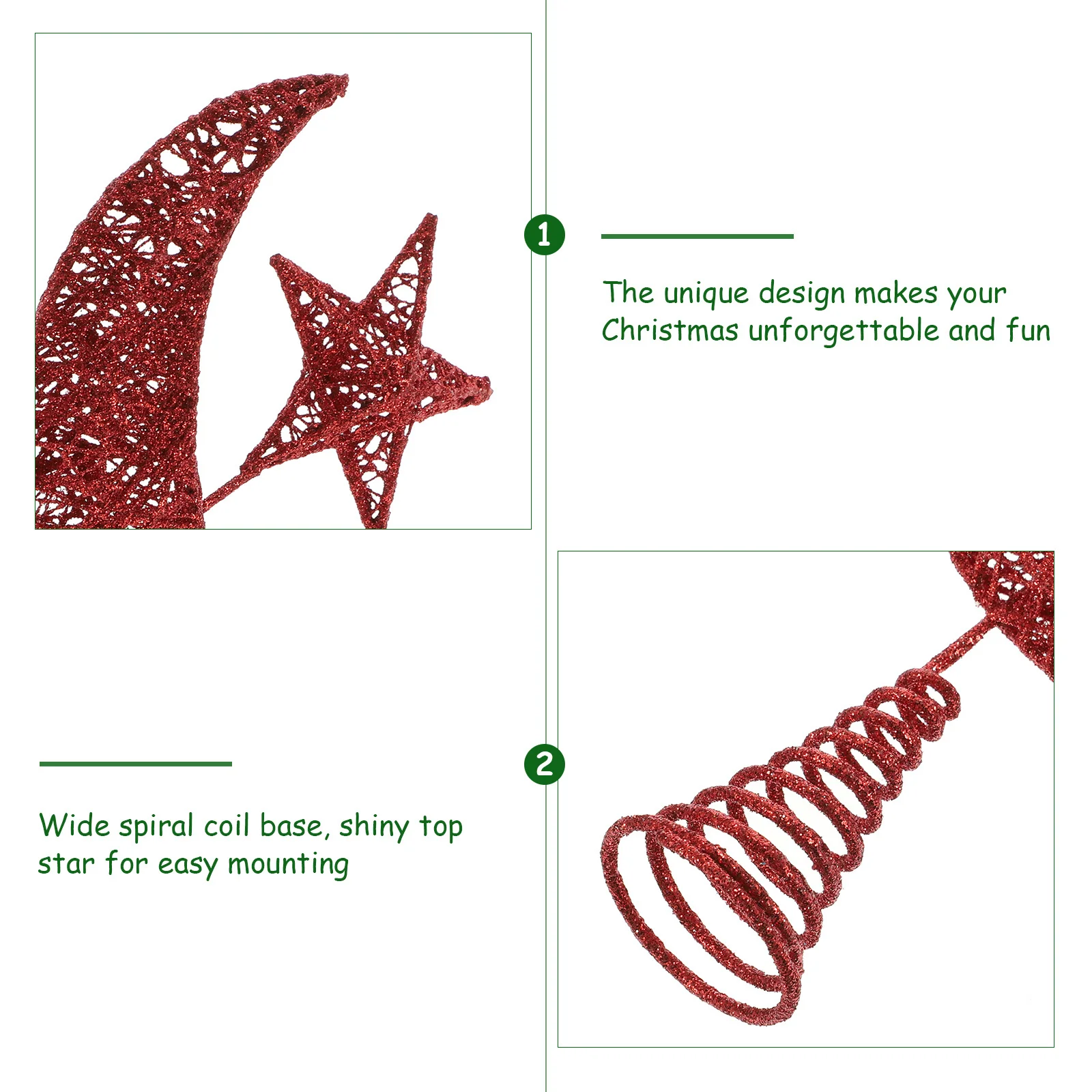 1

The unique design makes your Christmas unforgettable and fun

2

Wide spiral coil base, shiny top star for easy mounting