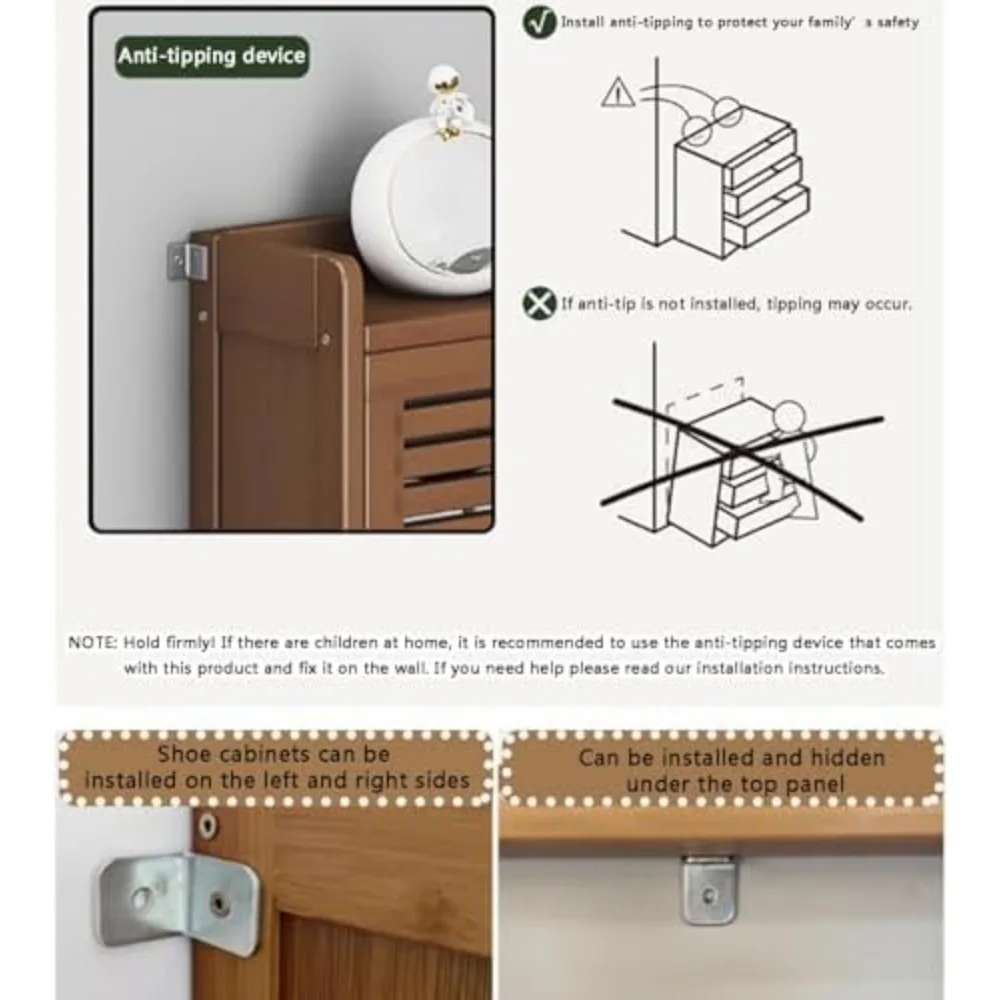 Anti-tipping device

Install anti-tipping to protect your family' s safety

If anti-tip is not installed, tipping may occur.

NOTE: Hold firmly! If there are children at home, it is recommended to use the anti-tipping device that comes with this product and fix it on the wall. If you need help please read our installation instructions.

Shoe cabinets can be installed on the left and right sides

Can be installed and hidden under the top panel