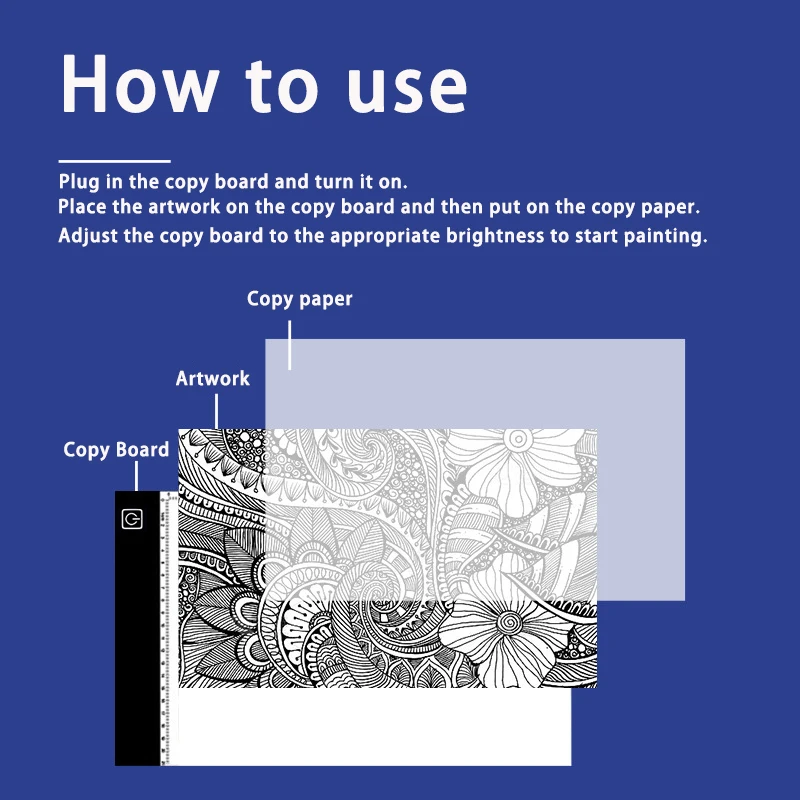 How to use

Plug in the copy board and turn it on.
Place the artwork on the copy board and then put on the copy paper.
Adjust the copy board to the appropriate brightness to start painting.

Copy paper

Artwork

Copy Board