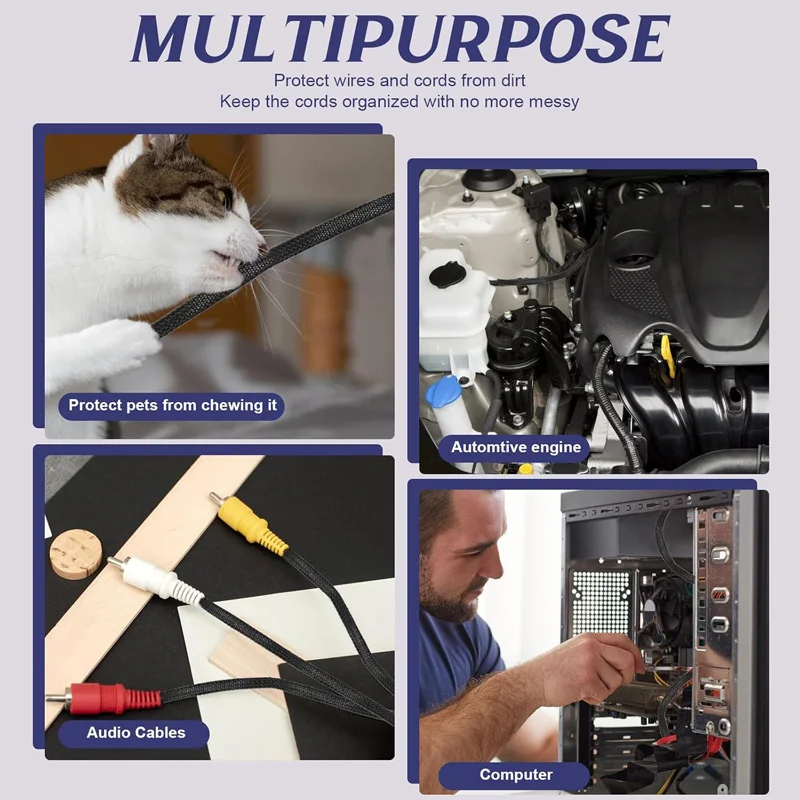 MULTIPURPOSE

Protect wires and cords from dirt
Keep the cords organized with no more messy

Protect pets from chewing it

Automtive engine

Audio Cables

Computer