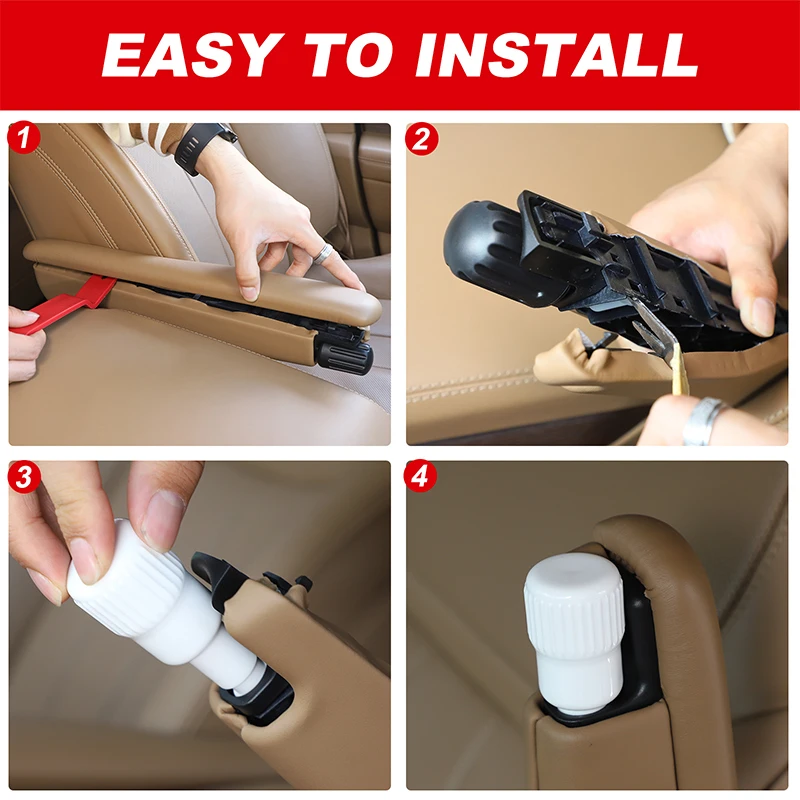 EASY TO INSTALL

1

2

3

4