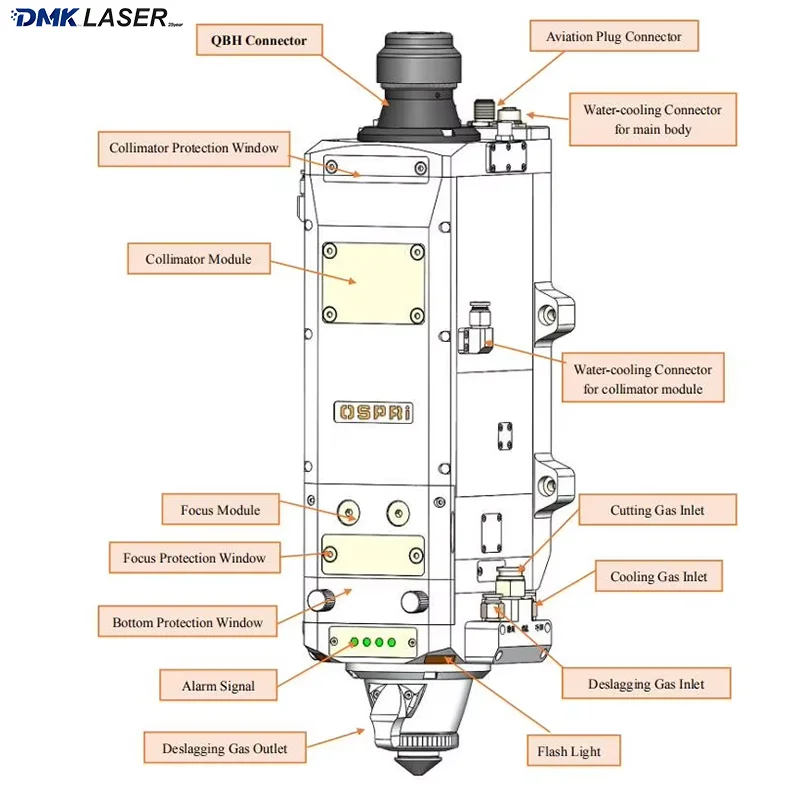 DMK LASER 20year

QBH Connector

Aviation Plug Connector

Water-cooling Connector for main body

Collimator Protection Window

Collimator Module

Water-cooling Connector for collimator module

OSPRi

Focus Module

Cutting Gas Inlet

Focus Protection Window

Cooling Gas Inlet

Bottom Protection Window

Alarm Signal

Deslagging Gas Inlet

Deslagging Gas Outlet

Flash Light