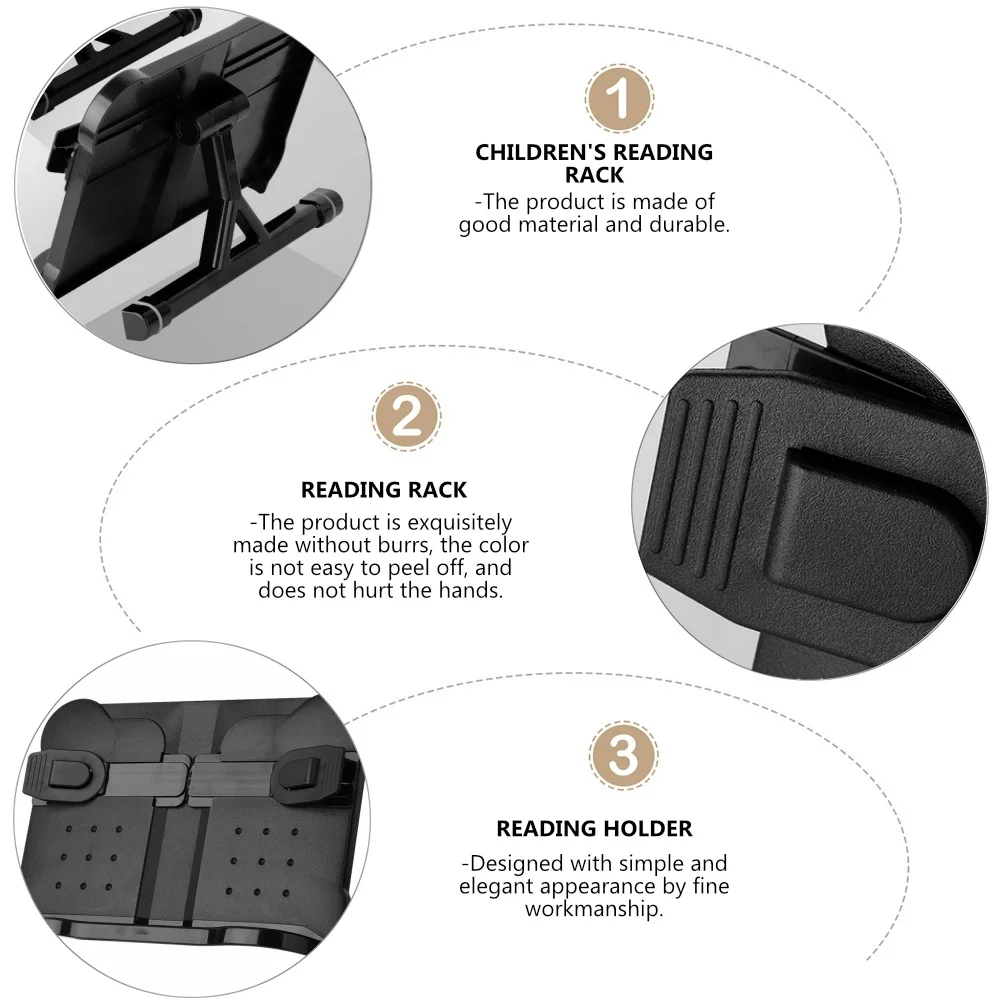 1

CHILDREN'S READING RACK

-The product is made of good material and durable.

2

READING RACK

-The product is exquisitely made without burrs, the color is not easy to peel off, and does not hurt the hands.

3

READING HOLDER

-Designed with simple and elegant appearance by fine workmanship.