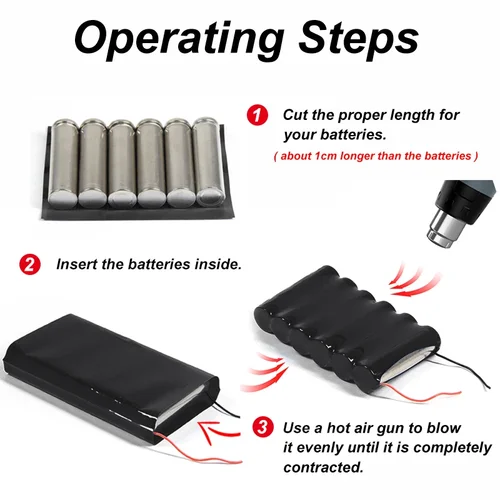 Operating Steps

1 Cut the proper length for your batteries.
( about 1cm longer than the batteries )

2 Insert the batteries inside.

3 Use a hot air gun to blow it evenly until it is completely contracted.