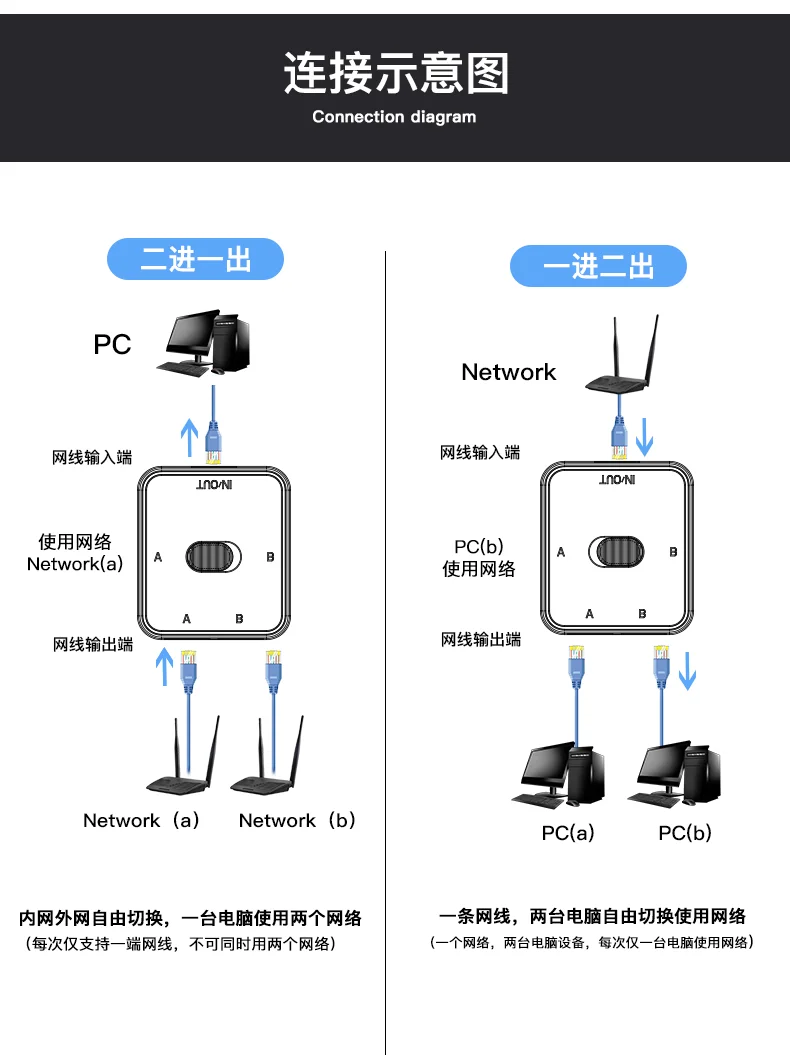 连接示意图
Connection diagram

二进一出

PC

网线输入端

IN/OUT

使用网络
Network(a)

A

B

A B

网线输出端

Network（a） Network（b）

内网外网自由切换，一台电脑使用两个网络
（每次仅支持一端网线，不可同时用两个网络）

一进二出

Network

网线输入端

IN/OUT

PC(b)
使用网络

A

B

A B

网线输出端

PC(a) PC(b)

一条网线，两台电脑自由切换使用网络
（一个网络，两台电脑设备，每次仅一台电脑使用网络）