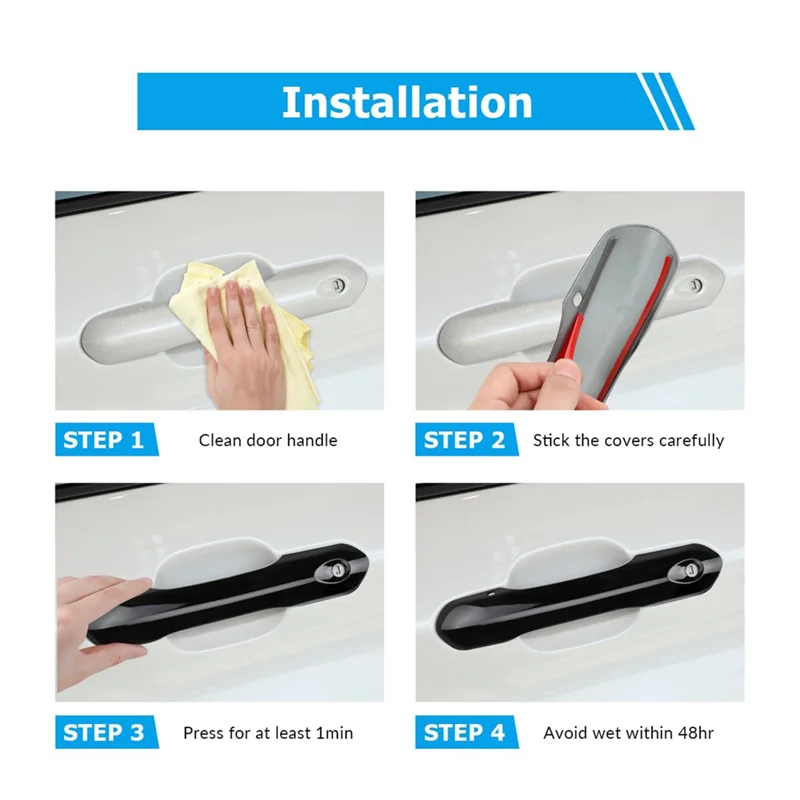 Installation

STEP 1 Clean door handle

STEP 2 Stick the covers carefully

STEP 3 Press for at least 1min

STEP 4 Avoid wet within 48hr