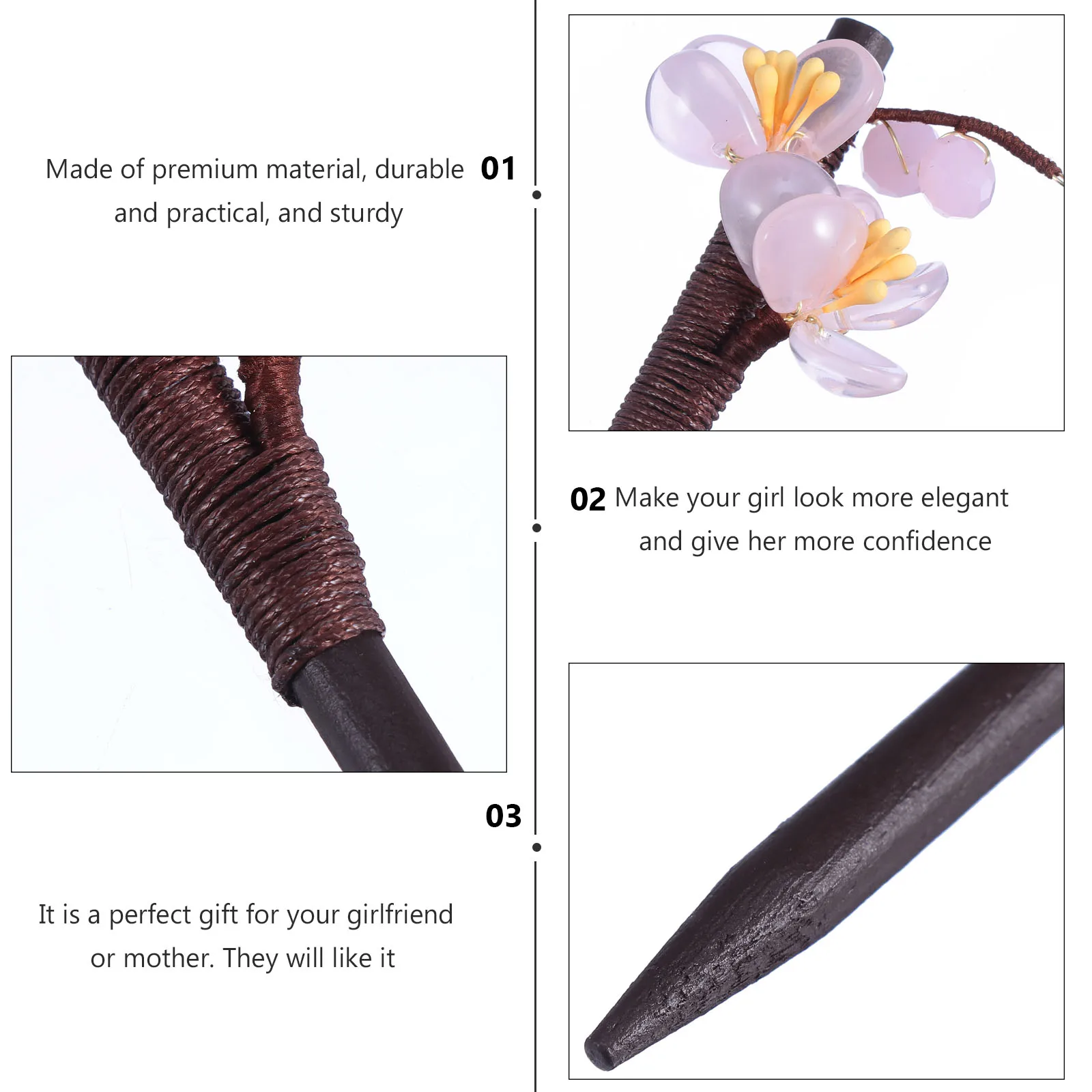 Made of premium material, durable and practical, and sturdy 01

02 Make your girl look more elegant and give her more confidence

03

It is a perfect gift for your girlfriend or mother. They will like it