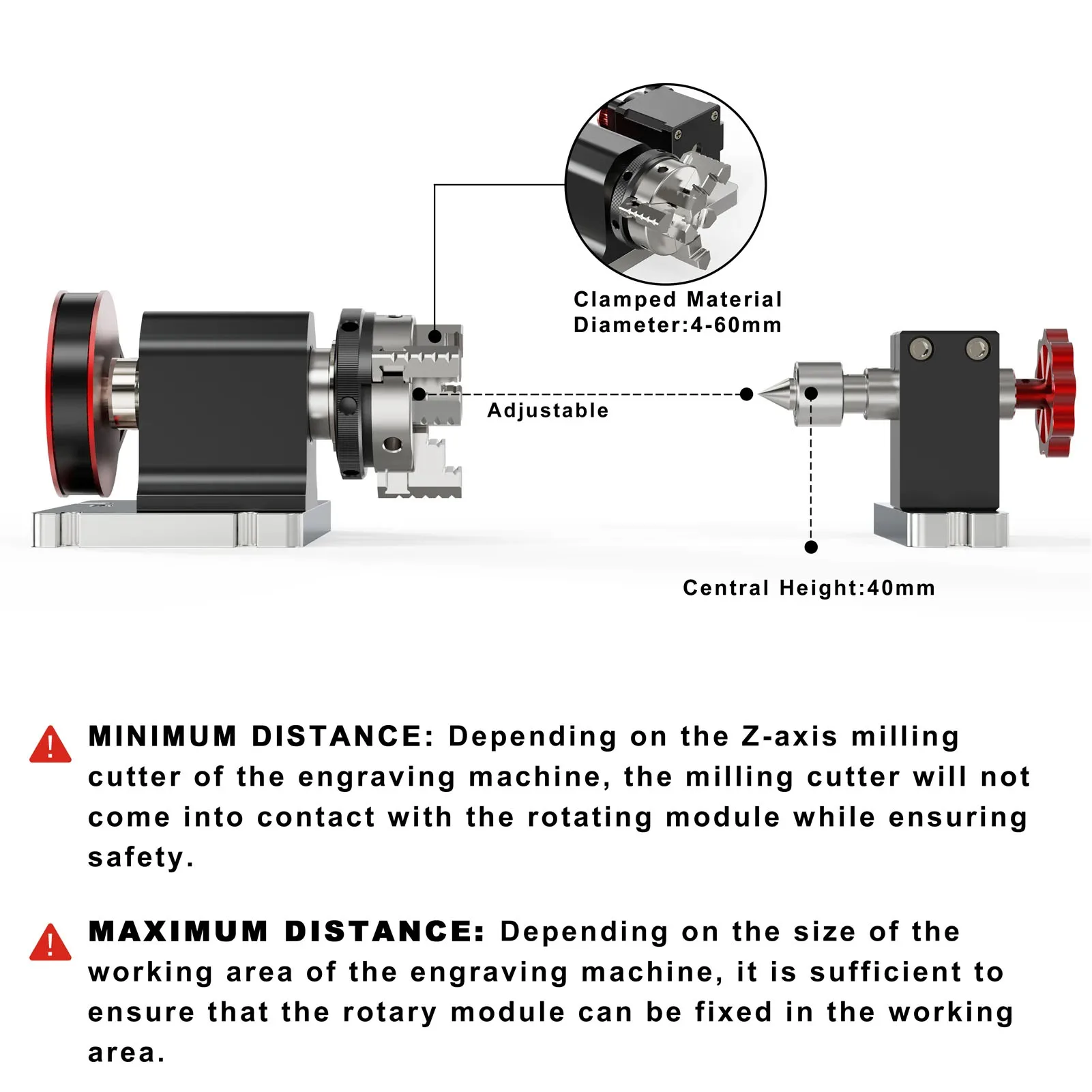 Clamped Material Diameter:4-60mm

Adjustable

Central Height:40mm

MINIMUM DISTANCE: Depending on the Z-axis milling cutter of the engraving machine, the milling cutter will not come into contact with the rotating module while ensuring safety.

MAXIMUM DISTANCE: Depending on the size of the working area of the engraving machine, it is sufficient to ensure that the rotary module can be fixed in the working area.