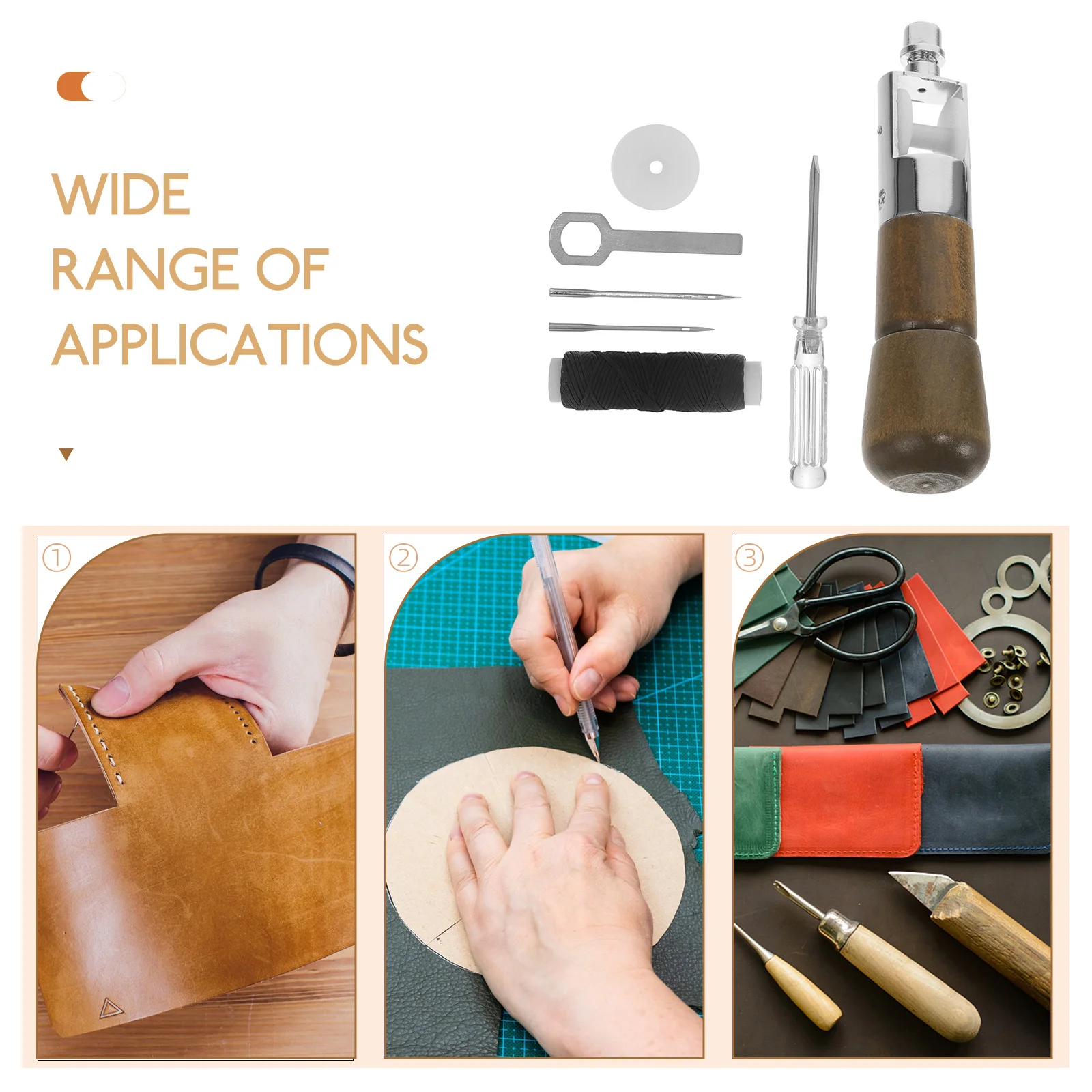 WIDE
RANGE OF
APPLICATIONS

①

②

③