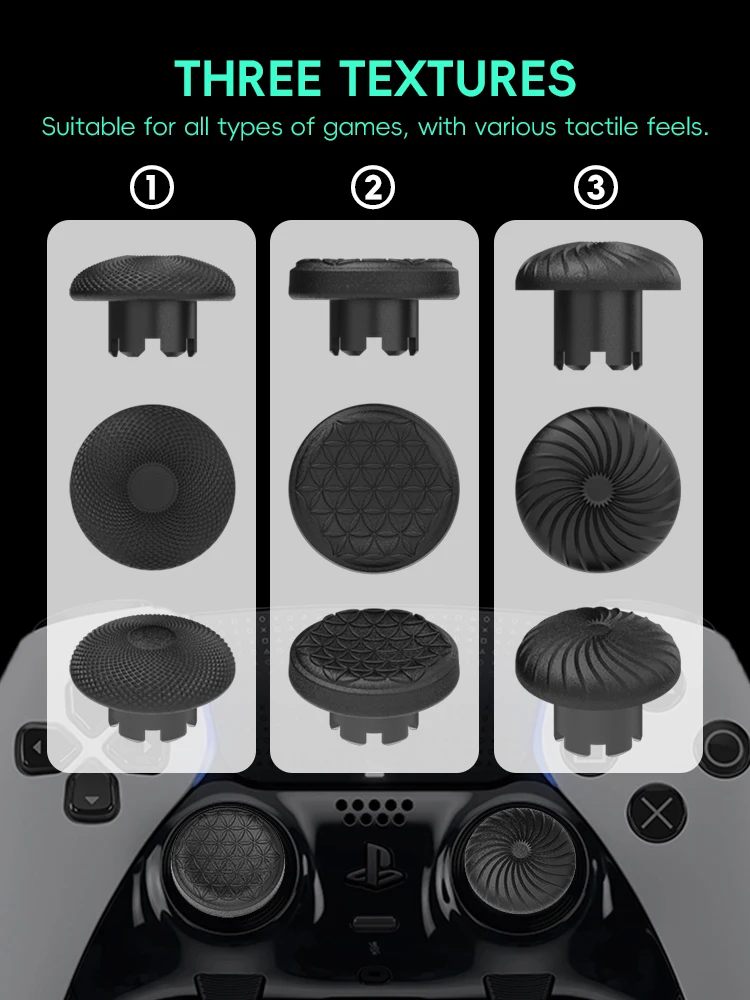 THREE TEXTURES

Suitable for all types of games, with various tactile feels.

①

②

③