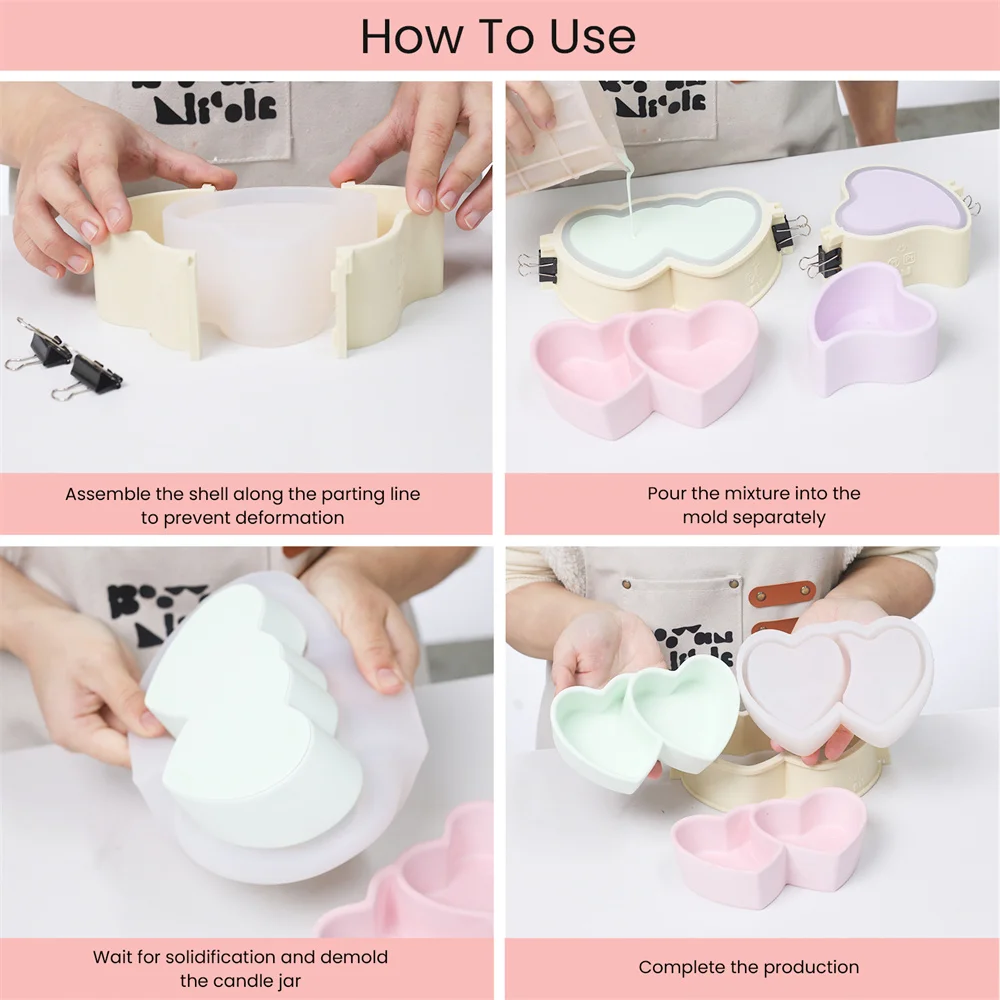 How To Use

Assemble the shell along the parting line to prevent deformation

Pour the mixture into the mold separately

Wait for solidification and demold the candle jar

Complete the production